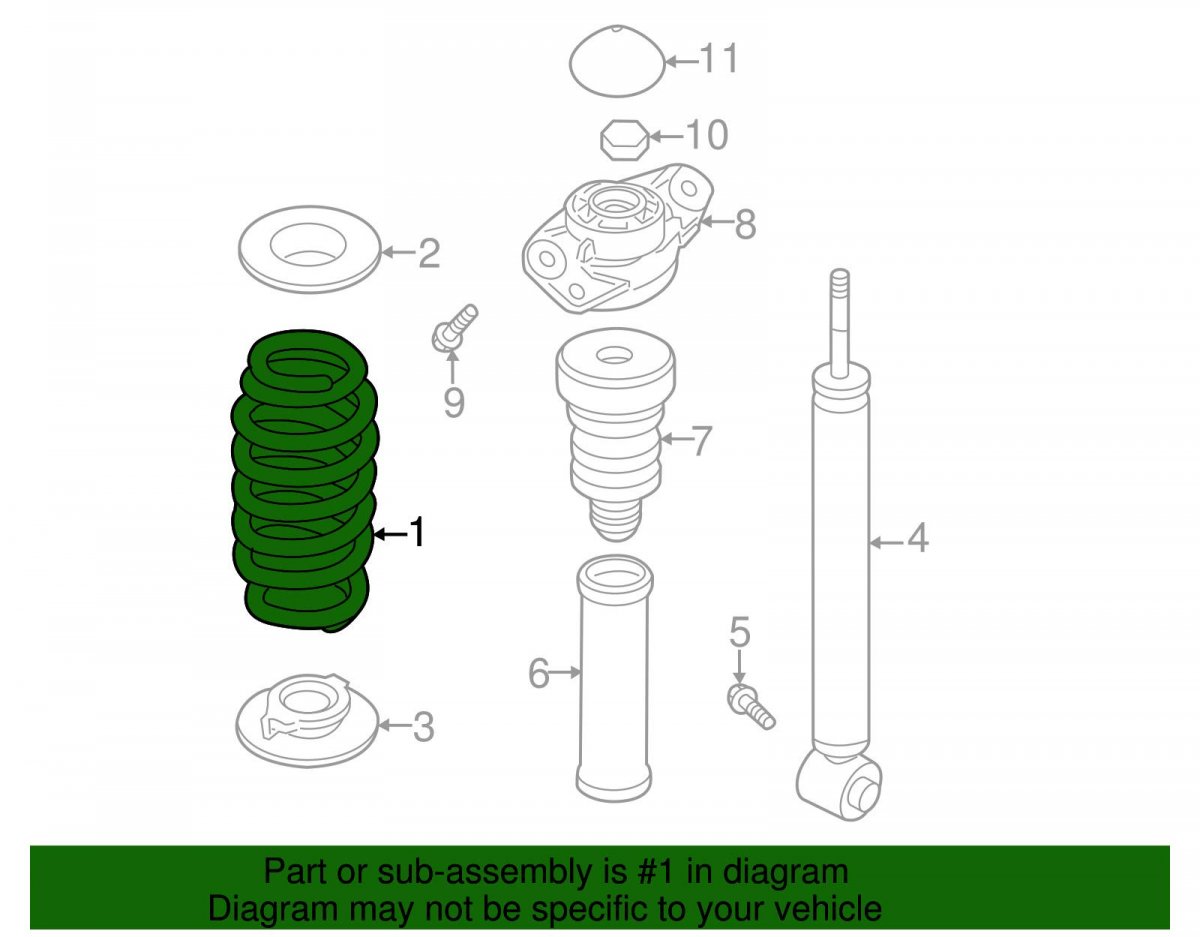 11
10
8
2
9
7
1
4
5
6
3

Part or sub-assembly is #1 in diagram
Diagram may not be specific to your vehicle