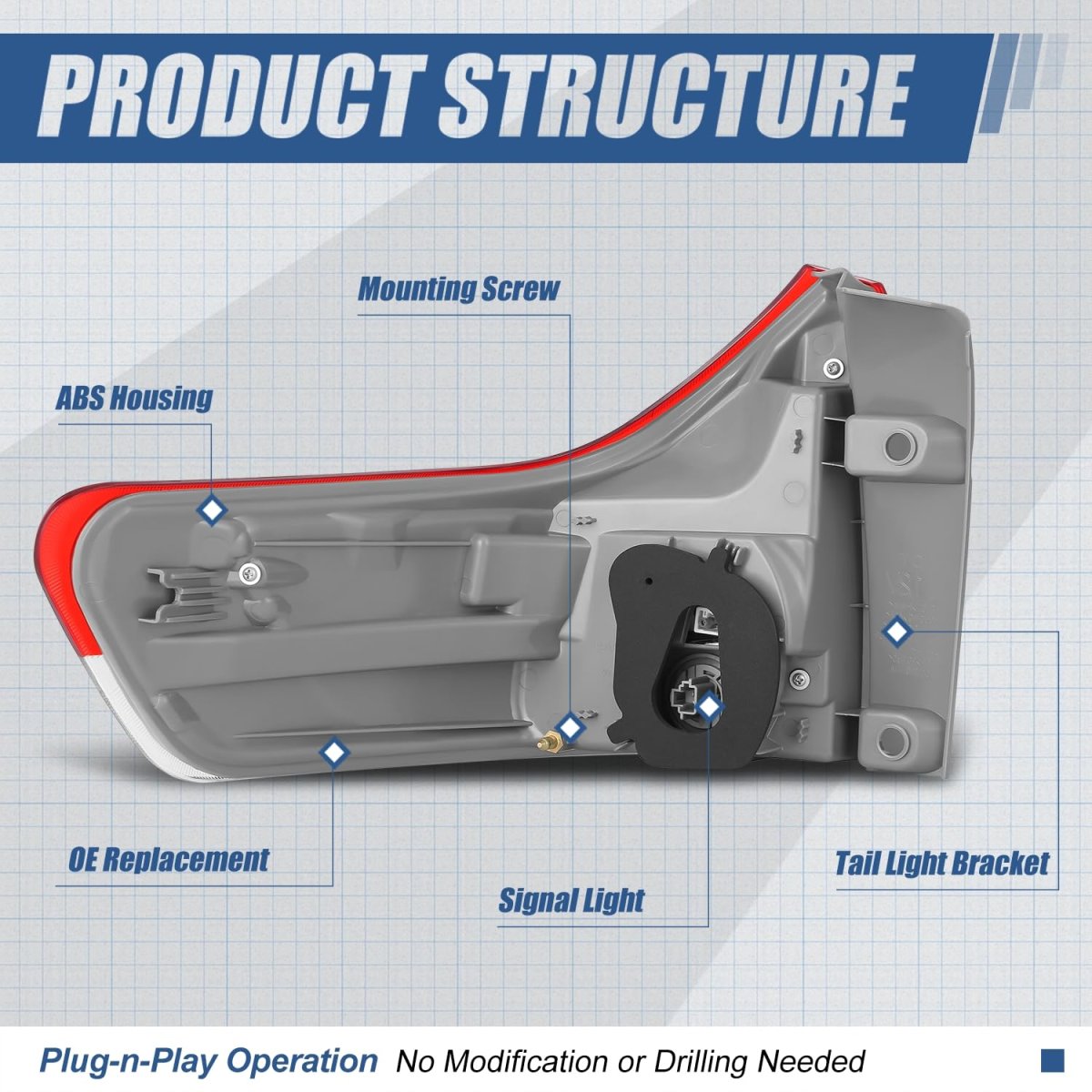 PRODUCT STRUCTURE

Mounting Screw

ABS Housing

OE Replacement

Signal Light

Tail Light Bracket

Plug-n-Play Operation No Modification or Drilling Needed