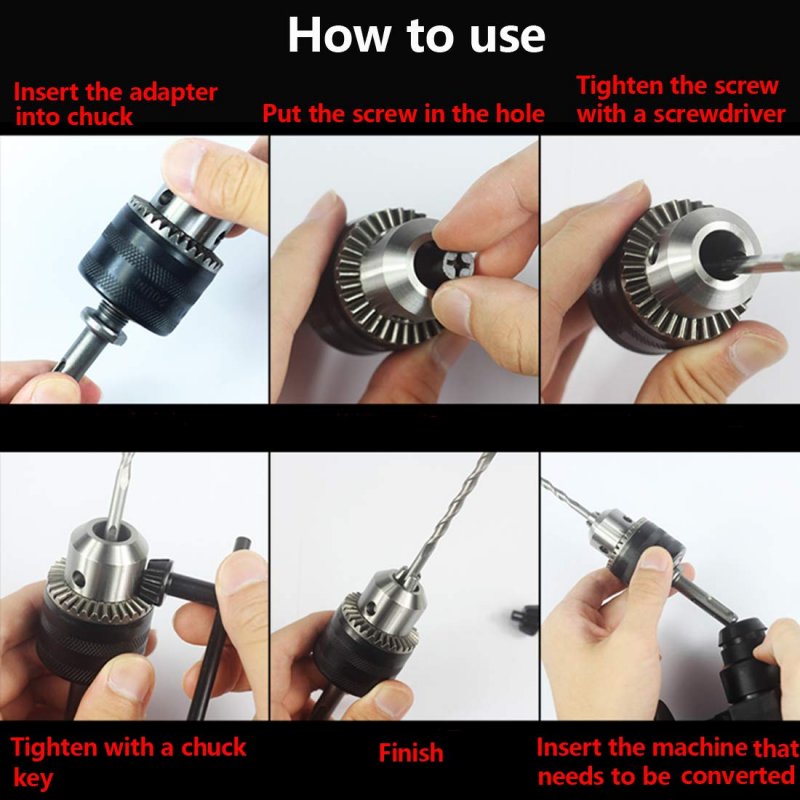 How to use

Insert the adapter into chuck

Put the screw in the hole

Tighten the screw with a screwdriver

Tighten with a chuck key

Finish

Insert the machine that needs to be converted