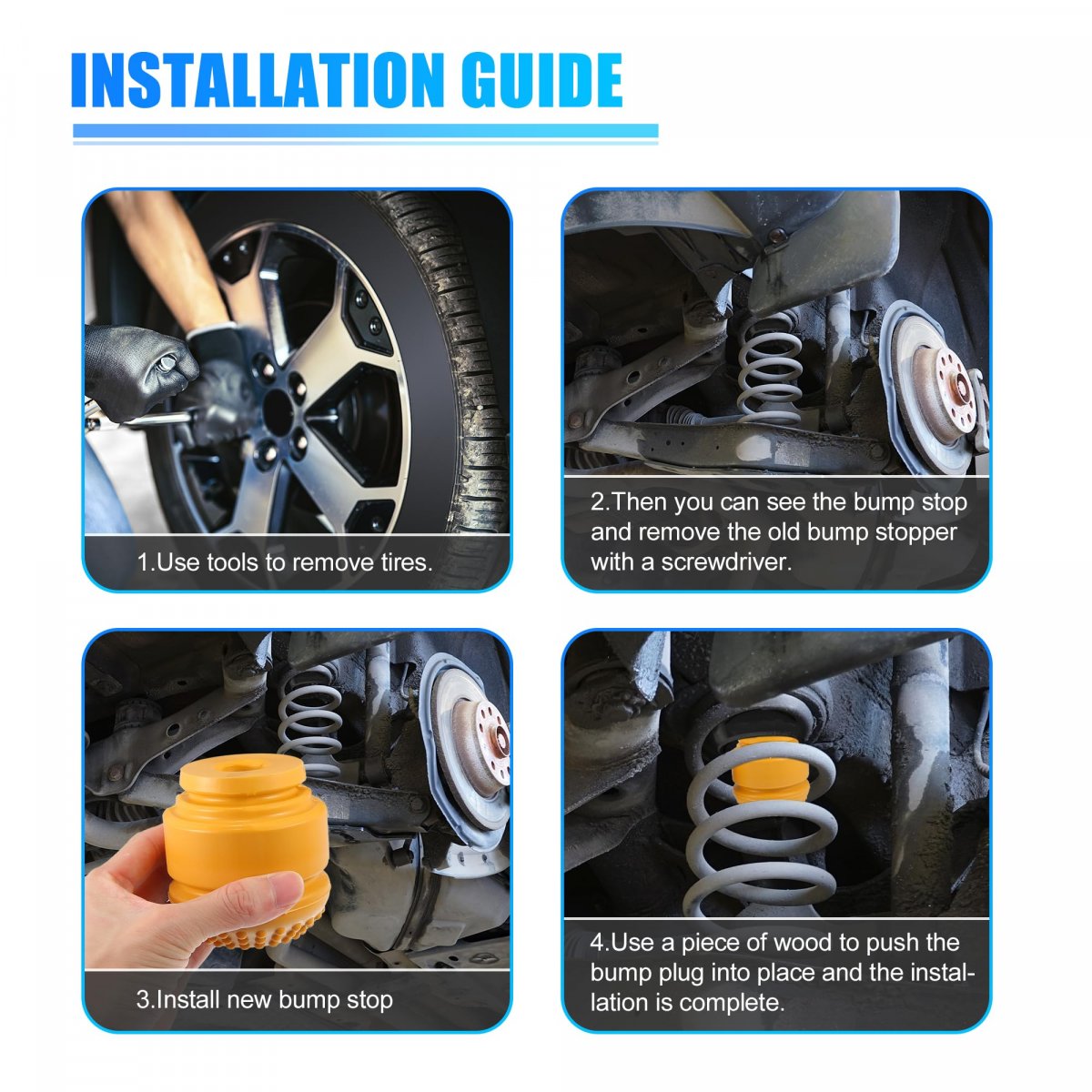 INSTALLATION GUIDE

1.Use tools to remove tires.

2.Then you can see the bump stop and remove the old bump stopper with a screwdriver.

3.Install new bump stop

4.Use a piece of wood to push the bump plug into place and the installation is complete.