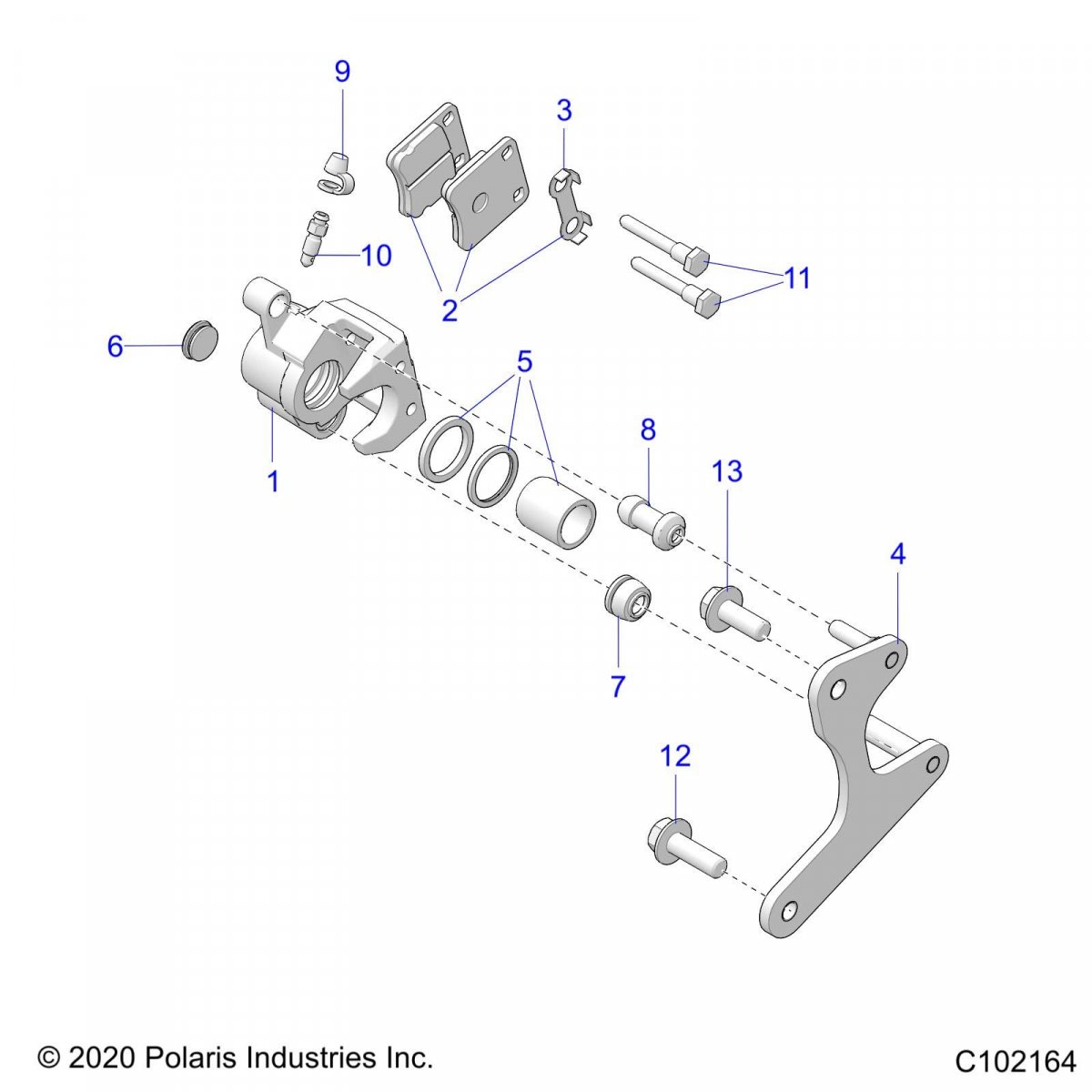 9
3
10
11
2
6
5
1
8
13
4
7
12
© 2020 Polaris Industries Inc.
C102164