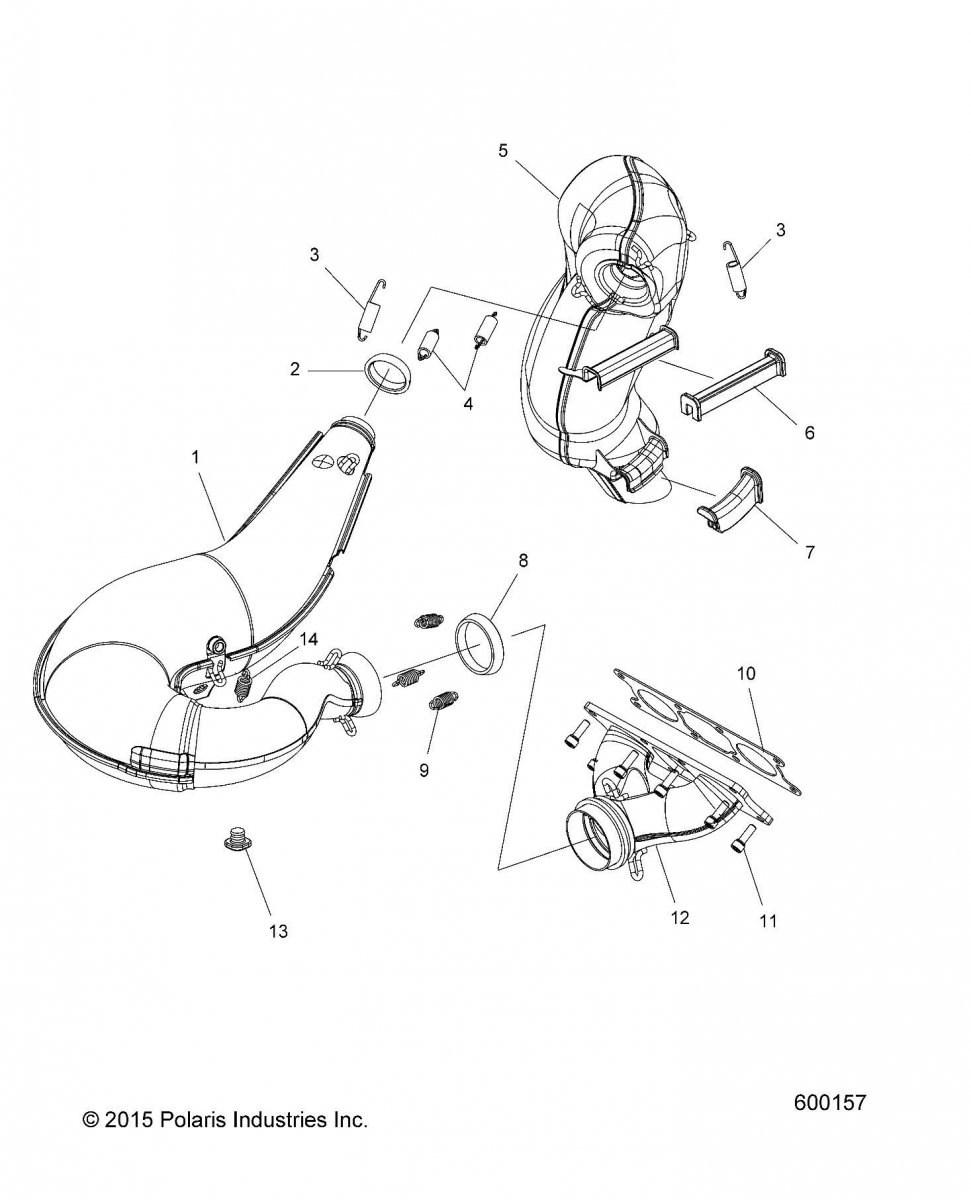 5
3
3
2
4
6
1
7
8
14
10
9
13
12
11
600157
© 2015 Polaris Industries Inc.