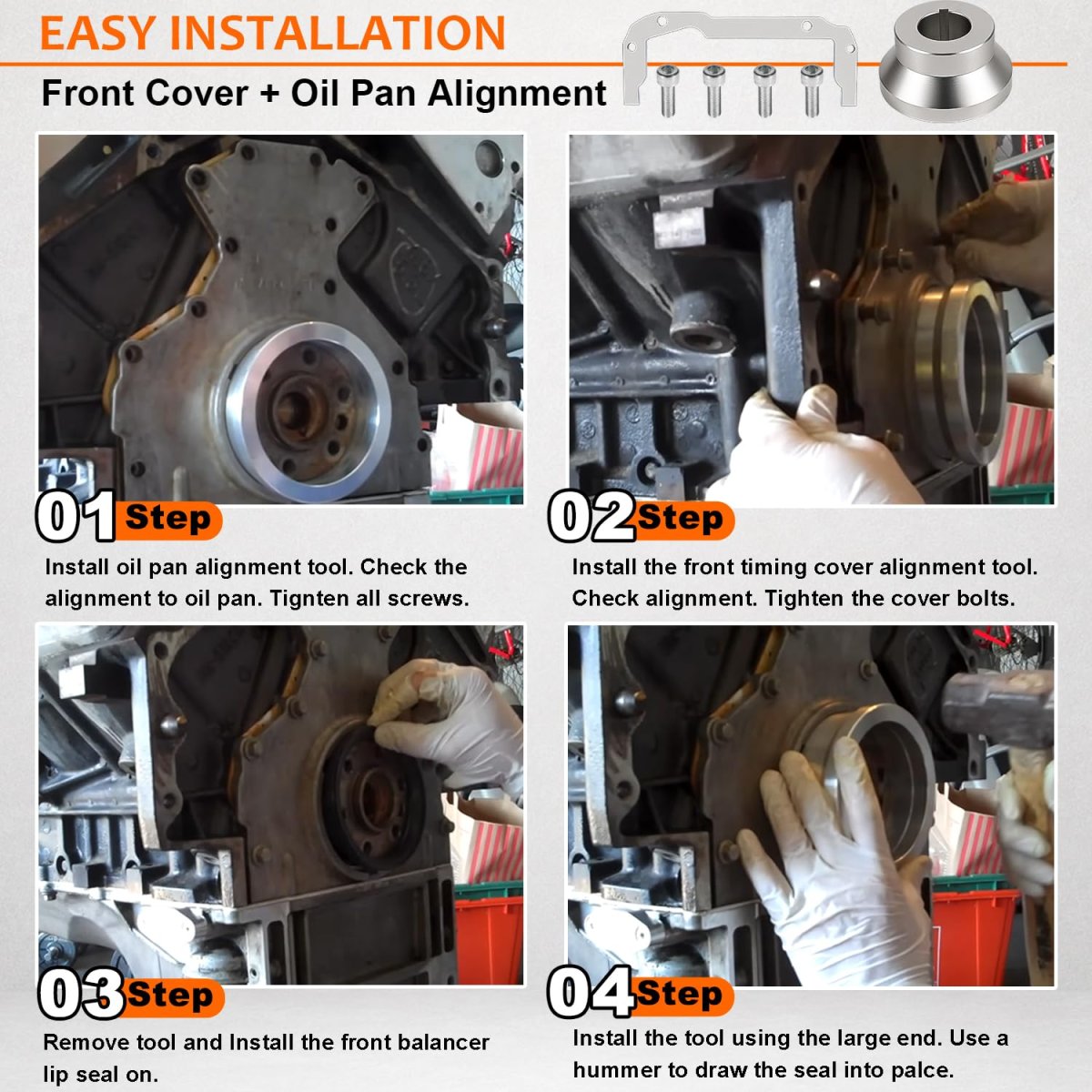 EASY INSTALLATION

Front Cover + Oil Pan Alignment

01 Step

Install oil pan alignment tool. Check the alignment to oil pan. Tignten all screws.

02 Step

Install the front timing cover alignment tool. Check alignment. Tighten the cover bolts.

03 Step

Remove tool and Install the front balancer lip seal on.

04 Step

Install the tool using the large end. Use a hummer to draw the seal into palce.