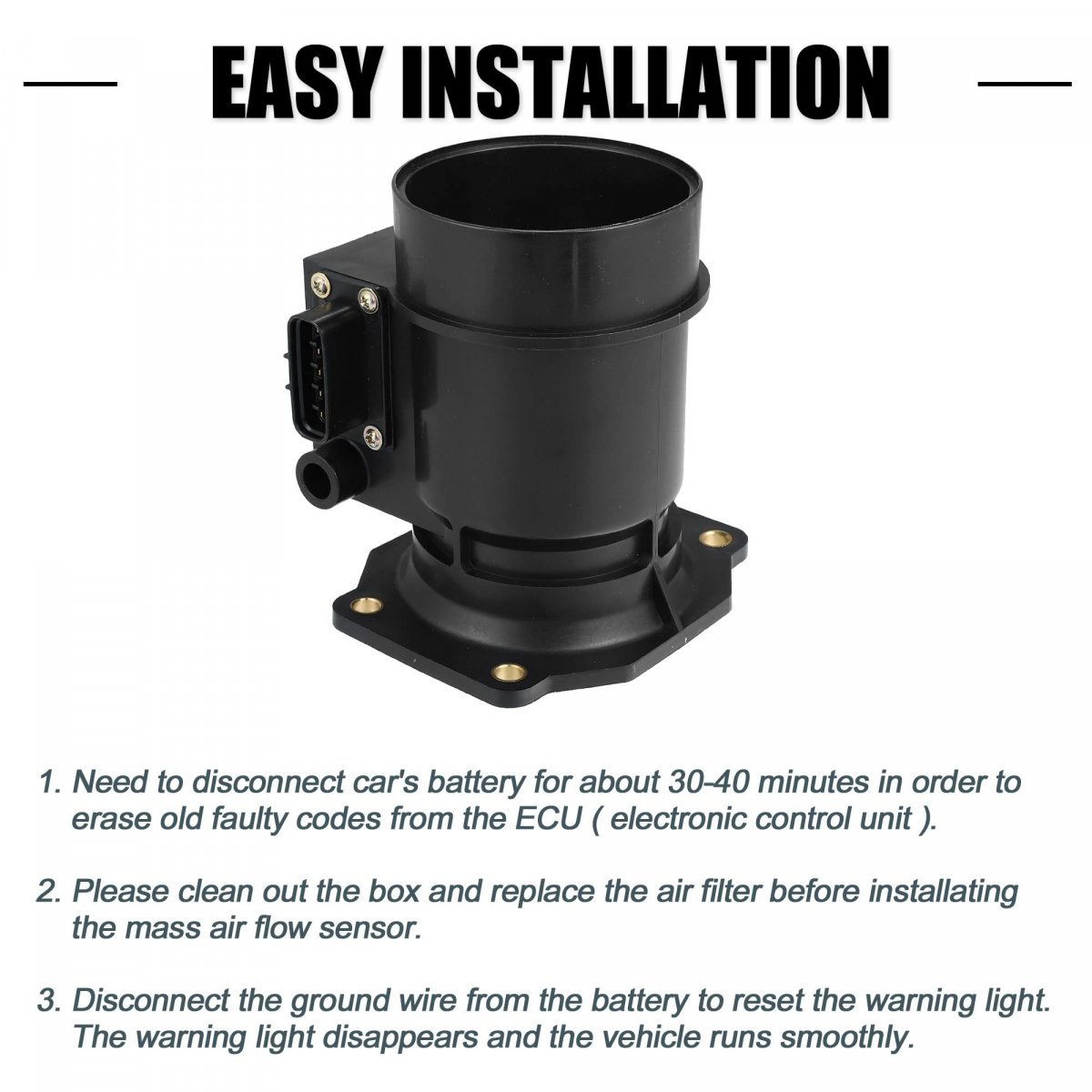 EASY INSTALLATION

1. Need to disconnect car's battery for about 30-40 minutes in order to erase old faulty codes from the ECU ( electronic control unit ).

2. Please clean out the box and replace the air filter before installating the mass air flow sensor.

3. Disconnect the ground wire from the battery to reset the warning light. The warning light disappears and the vehicle runs smoothly.