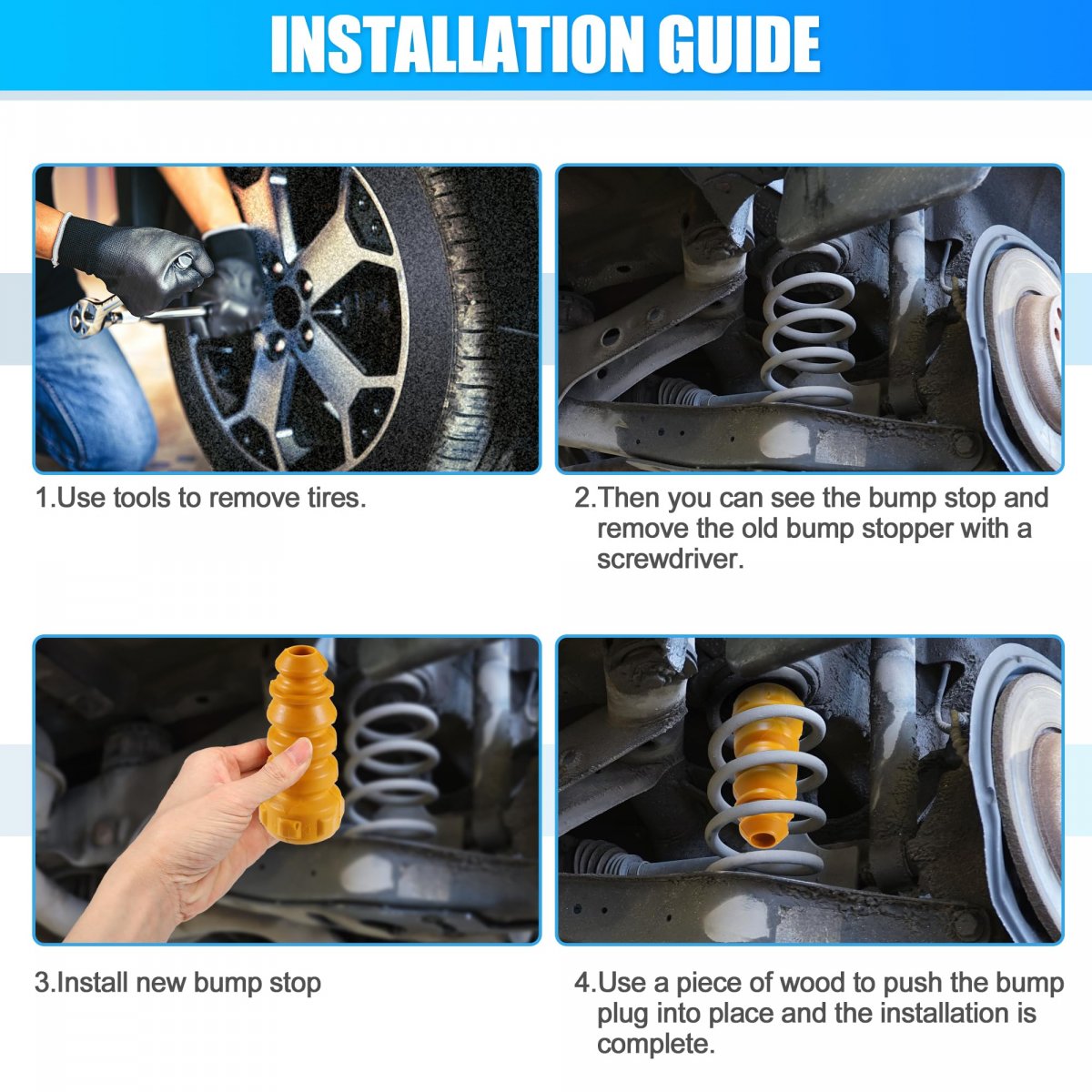 INSTALLATION GUIDE

1.Use tools to remove tires.

2.Then you can see the bump stop and remove the old bump stopper with a screwdriver.

3.Install new bump stop

4.Use a piece of wood to push the bump plug into place and the installation is complete.