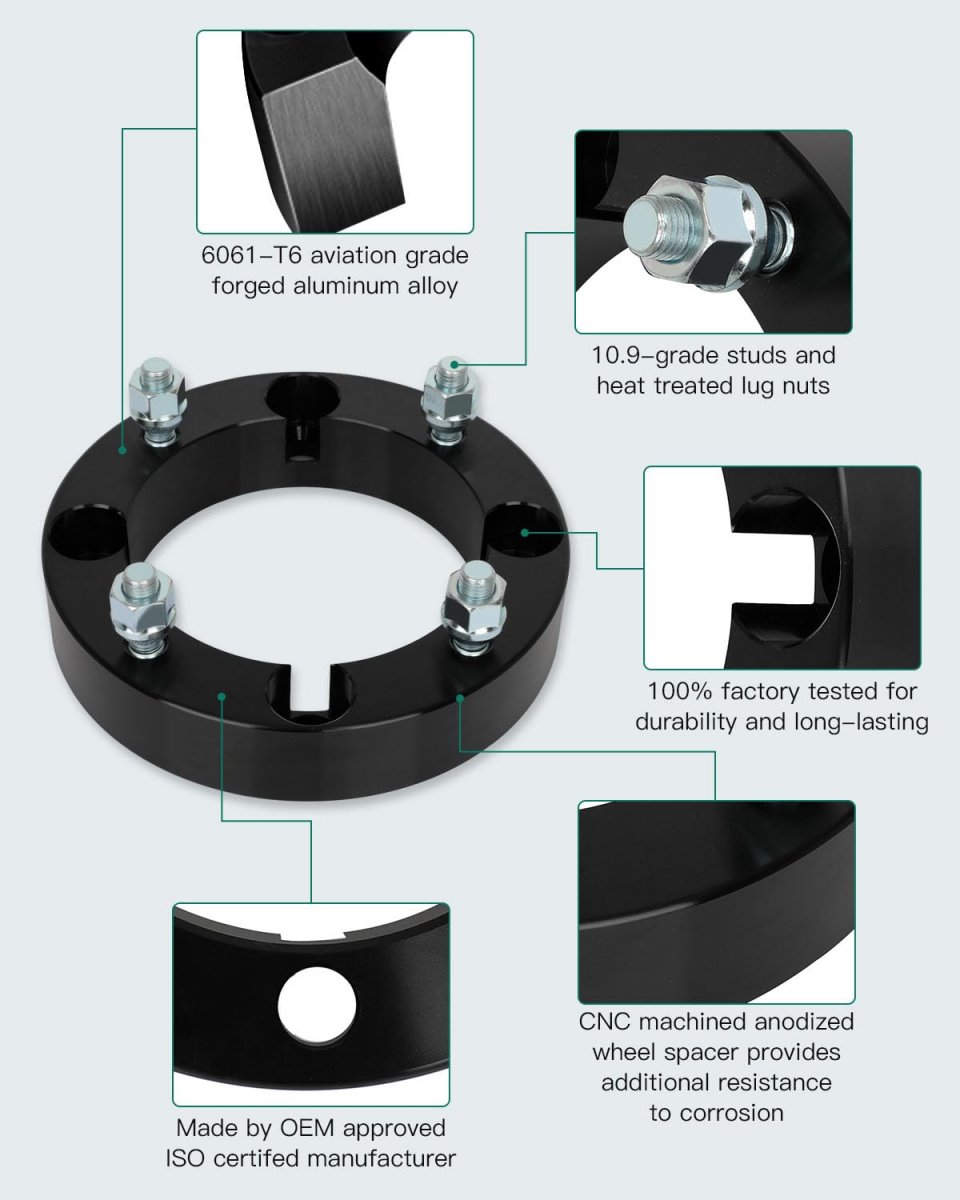 6061-T6 aviation grade forged aluminum alloy

10.9-grade studs and heat treated lug nuts

100% factory tested for durability and long-lasting

CNC machined anodized wheel spacer provides additional resistance to corrosion

Made by OEM approved ISO certifed manufacturer