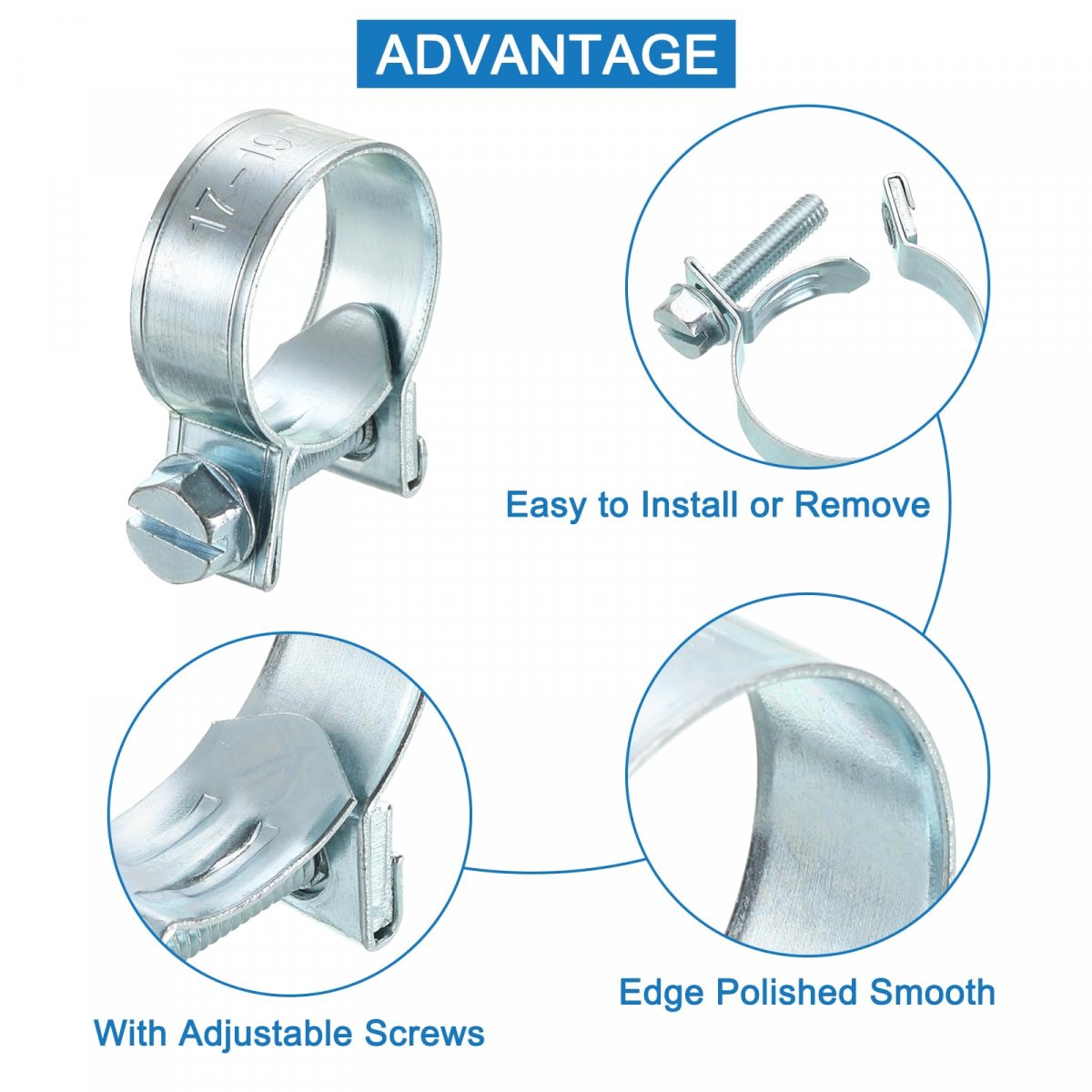 ADVANTAGE

17-19

Easy to Install or Remove

Edge Polished Smooth

With Adjustable Screws