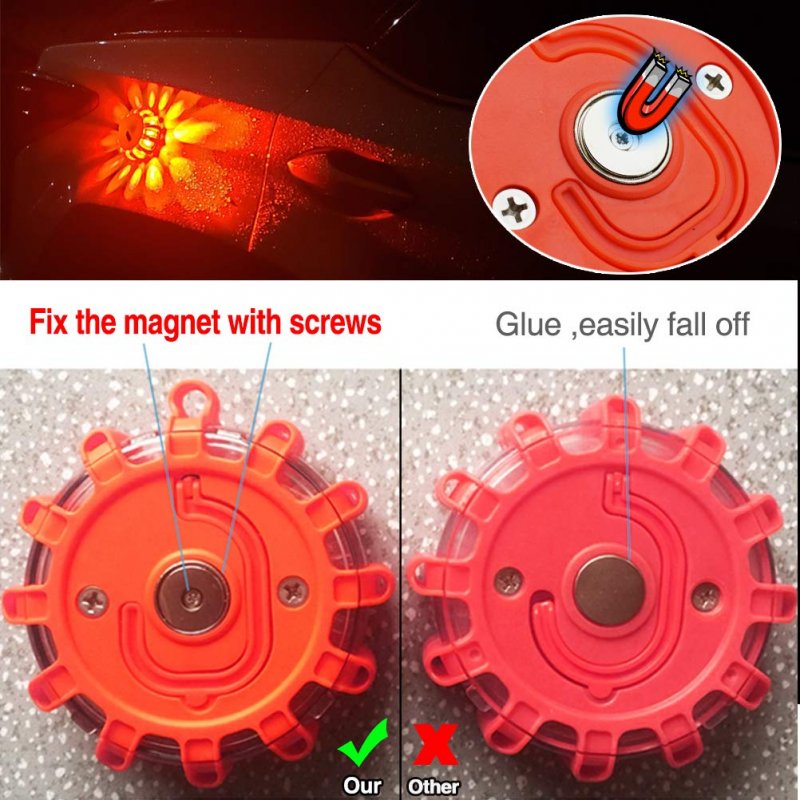 Fix the magnet with screws

Glue ,easily fall off

Our

Other