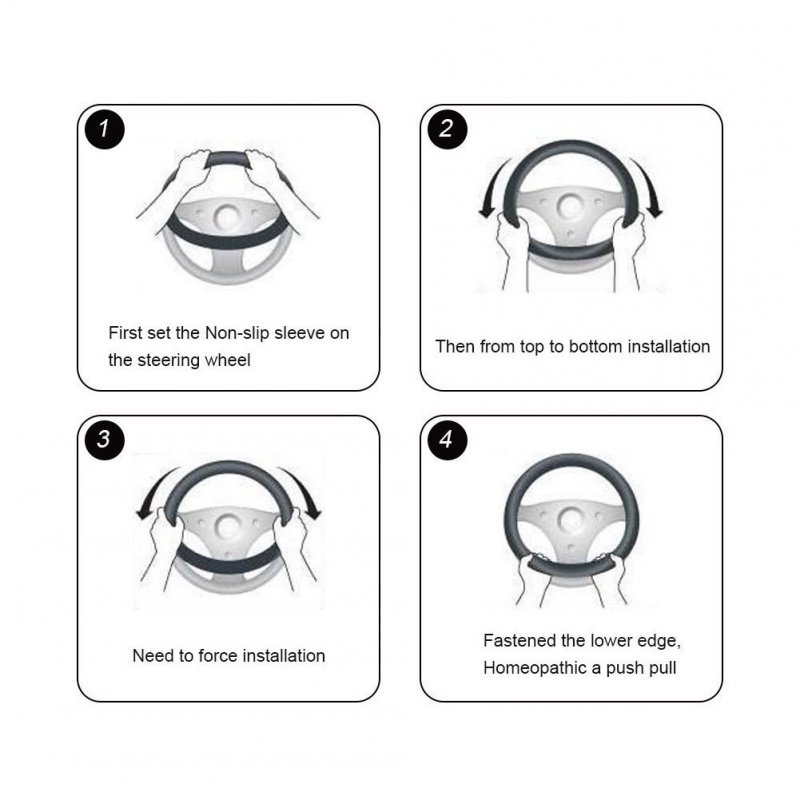 1

First set the Non-slip sleeve on the steering wheel

2

Then from top to bottom installation

3

Need to force installation

4

Fastened the lower edge, Homeopathic a push pull