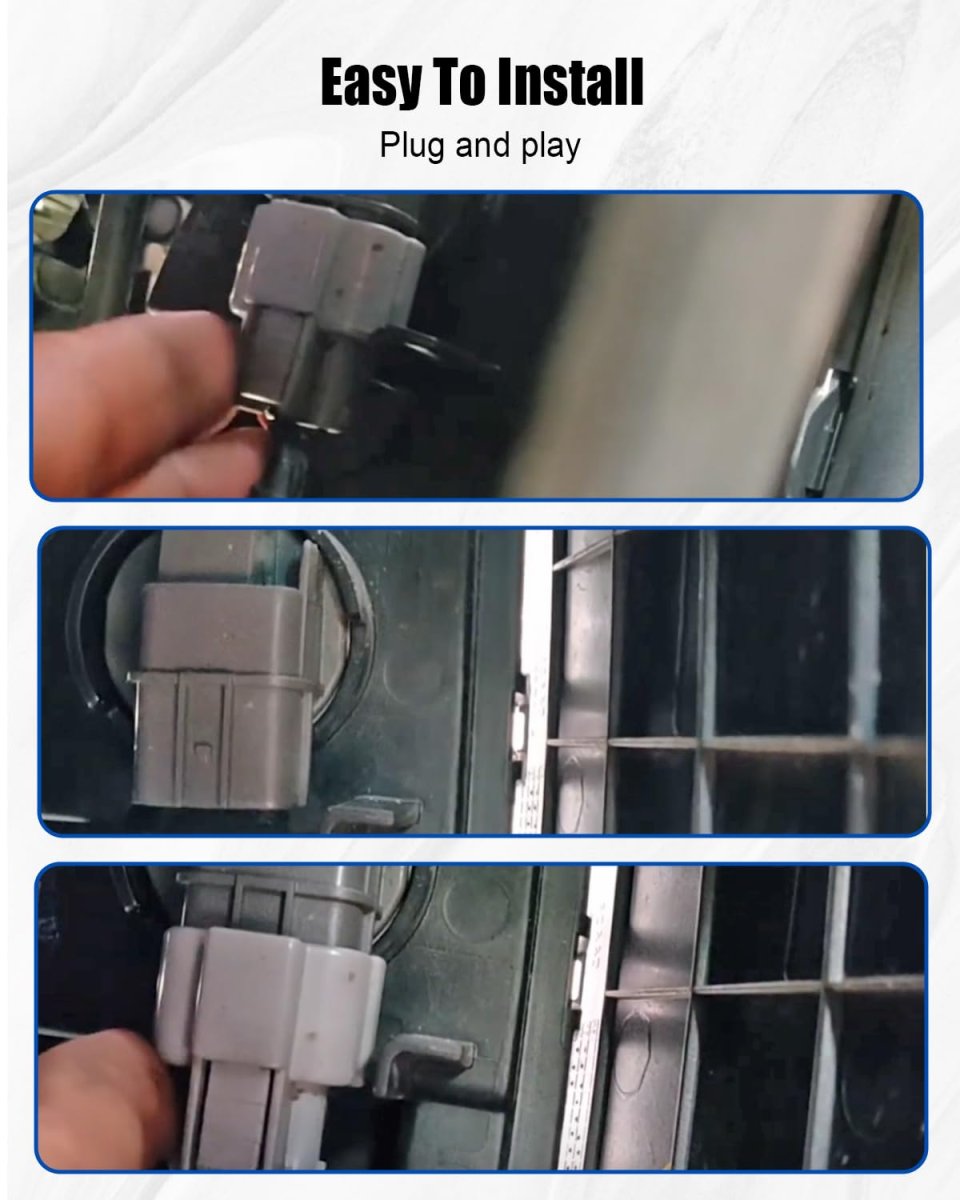 Easy To Install

Plug and play