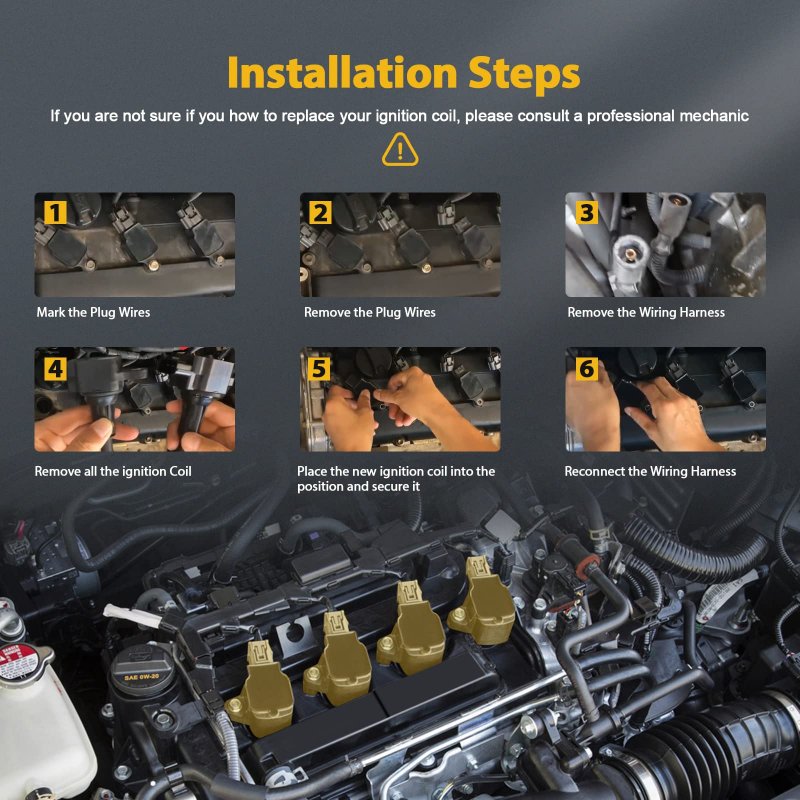 Installation Steps

If you are not sure if you how to replace your ignition coil, please consult a professional mechanic

1
Mark the Plug Wires

2
Remove the Plug Wires

3
Remove the Wiring Harness

4
Remove all the ignition Coil

5
Place the new ignition coil into the position and secure it

6
Reconnect the Wiring Harness

SAE 0W-20