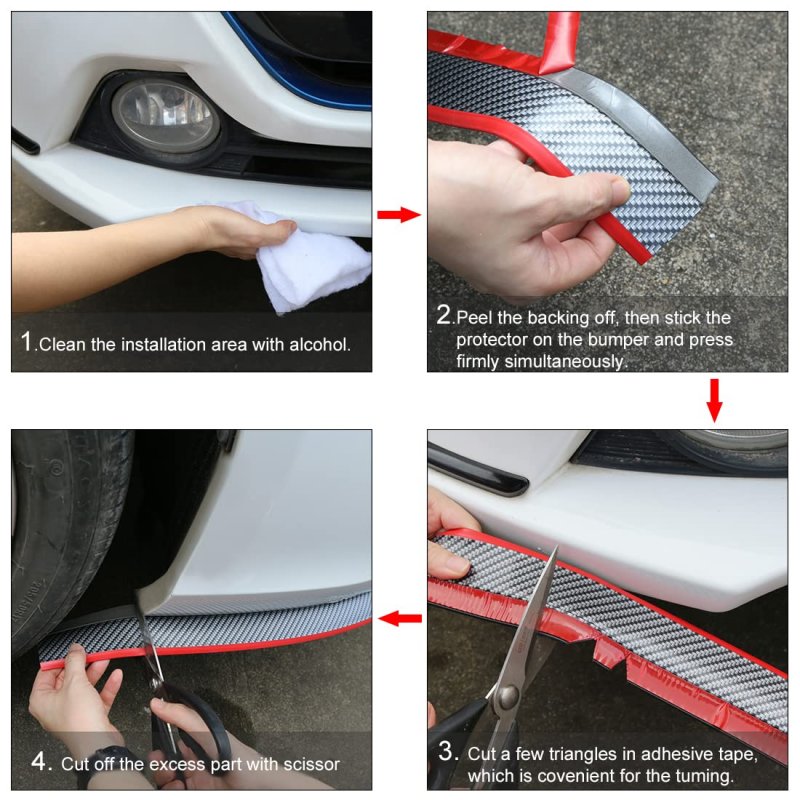 1.Clean the installation area with alcohol.

2.Peel the backing off, then stick the protector on the bumper and press firmly simultaneously.

3. Cut a few triangles in adhesive tape, which is covenient for the tuming.

4. Cut off the excess part with scissor