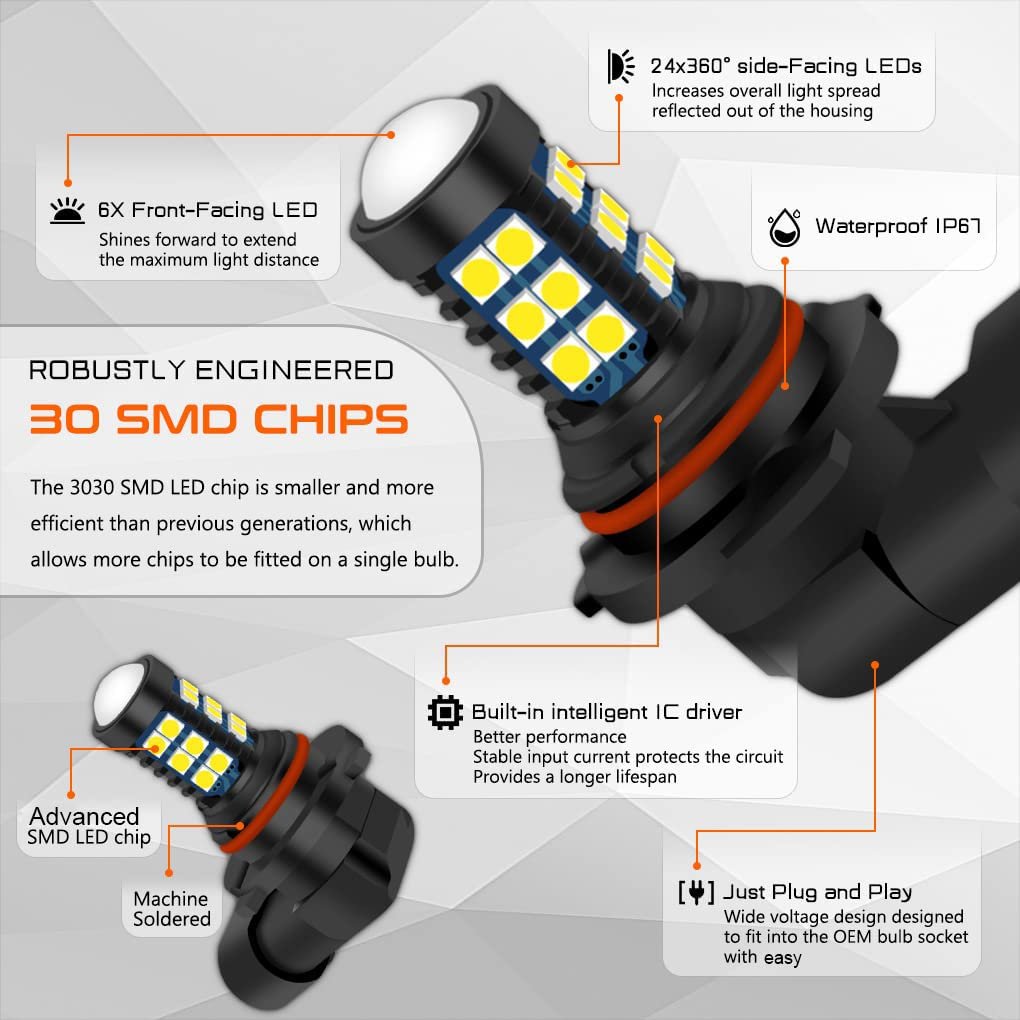 24x360° side-Facing LEDs
Increases overall light spread reflected out of the housing

6X Front-Facing LED
Shines forward to extend the maximum light distance

Waterproof IP67

ROBUSTLY ENGINEERED
30 SMD CHIPS

The 3030 SMD LED chip is smaller and more efficient than previous generations, which allows more chips to be fitted on a single bulb.

Built-in intelligent IC driver
Better performance
Stable input current protects the circuit
Provides a longer lifespan

Advanced
SMD LED chip

Machine
Soldered

Just Plug and Play
Wide voltage design designed to fit into the OEM bulb socket with easy