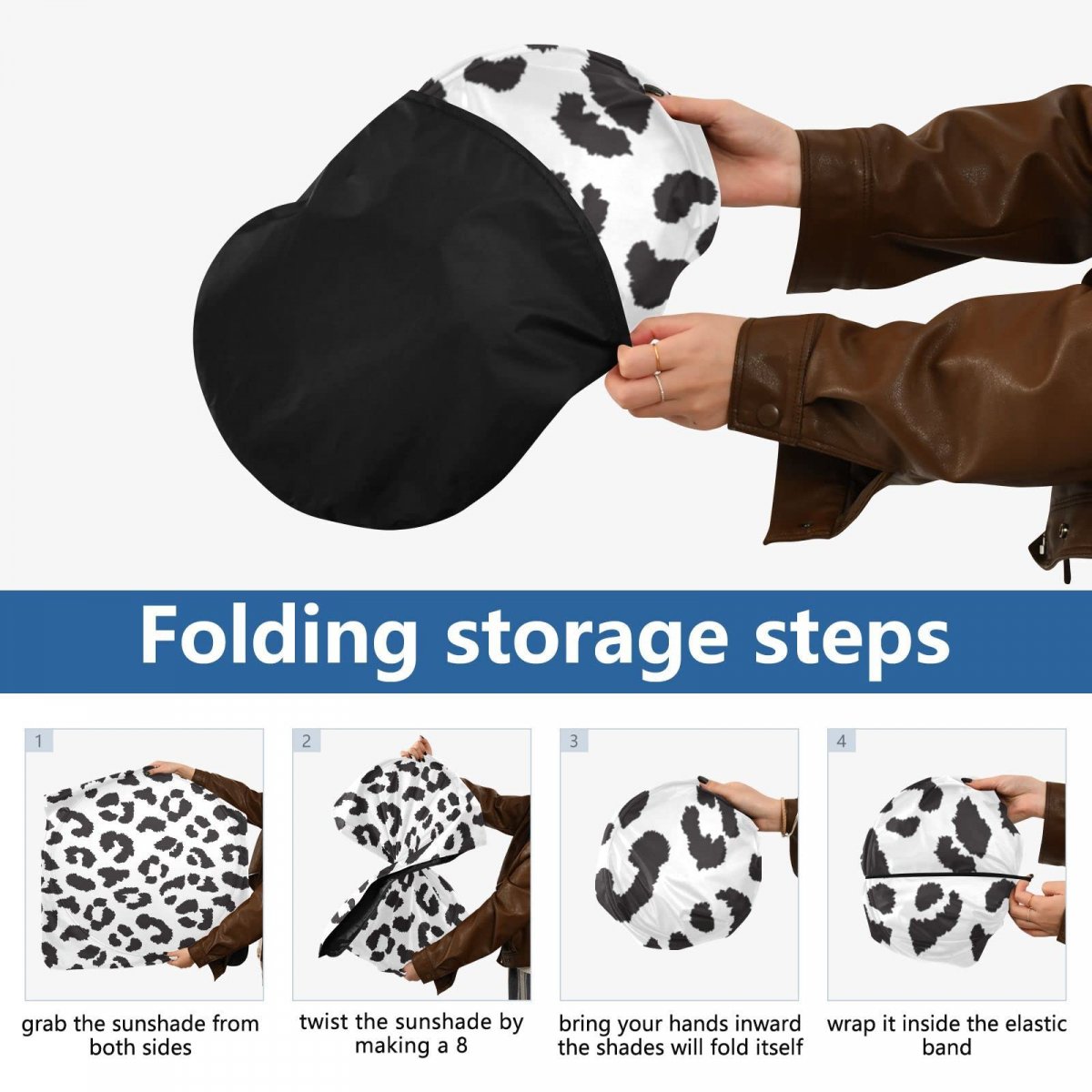 Folding storage steps

1

grab the sunshade from both sides

2

twist the sunshade by making a 8

3

bring your hands inward the shades will fold itself

4

wrap it inside the elastic band