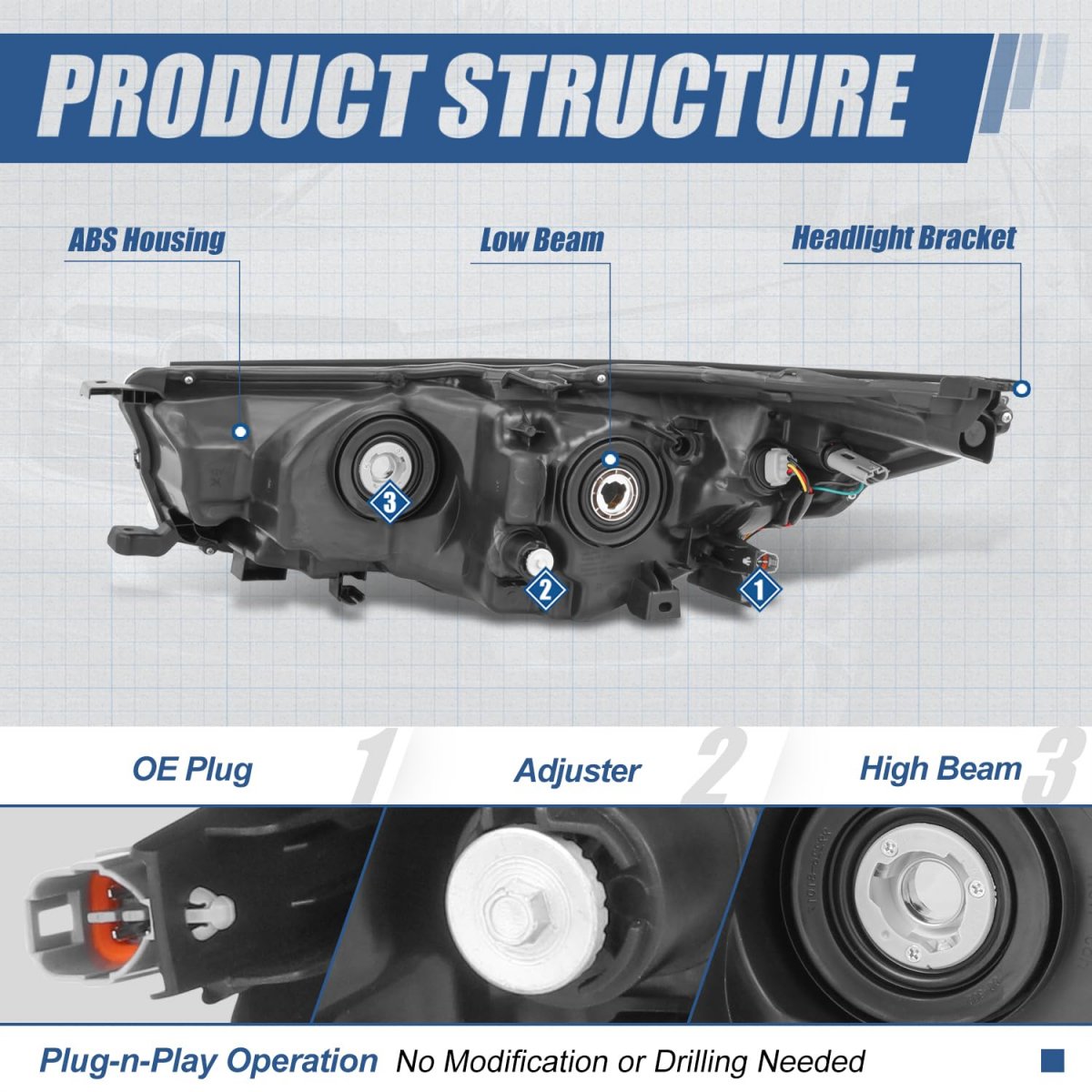 PRODUCT STRUCTURE

ABS Housing

Low Beam

Headlight Bracket

3

2

1

OE Plug 1

Adjuster 2

High Beam 3

Plug-n-Play Operation No Modification or Drilling Needed