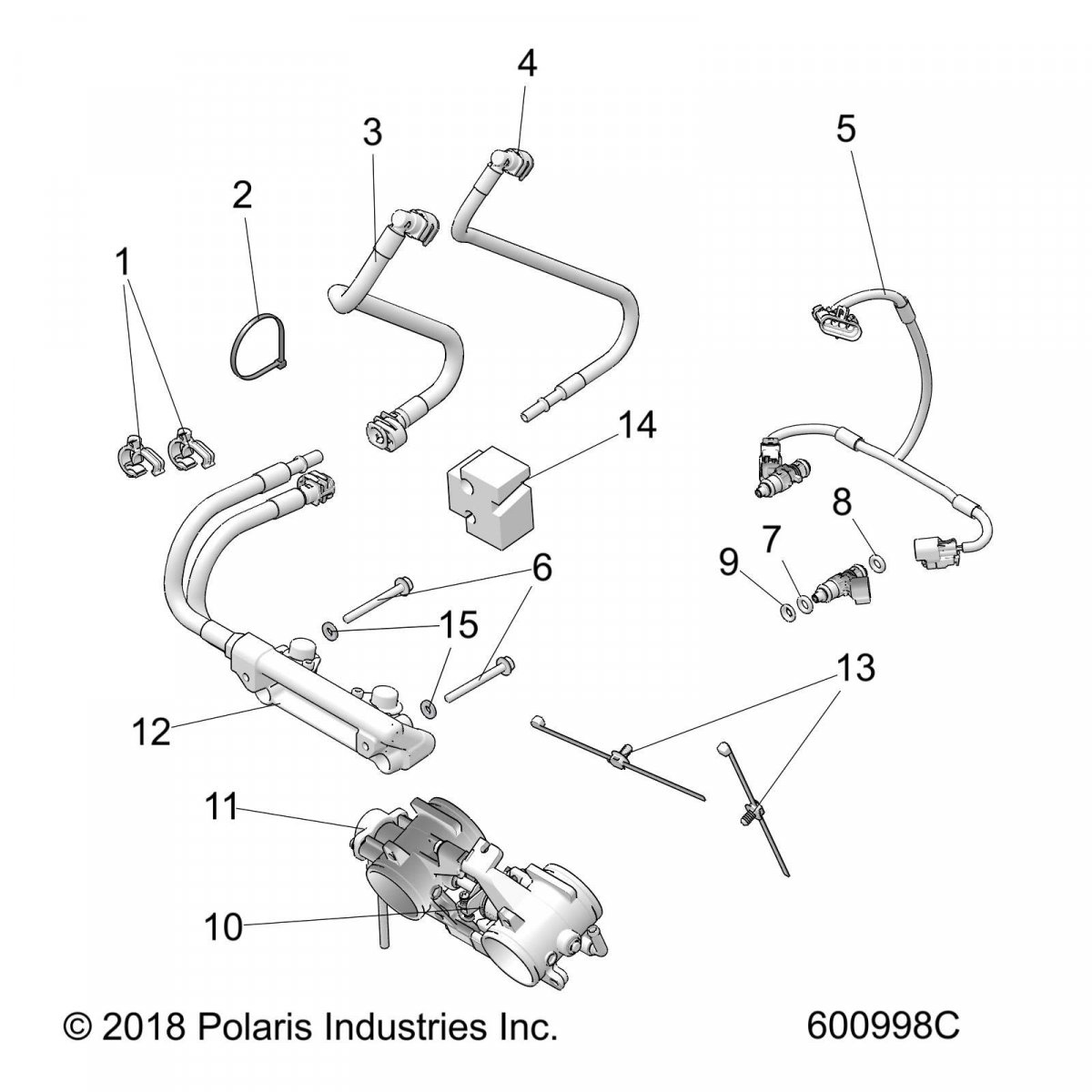 4
3
5
2
1
14
8
7
9
6
15
13
12
11
10
© 2018 Polaris Industries Inc.
600998C