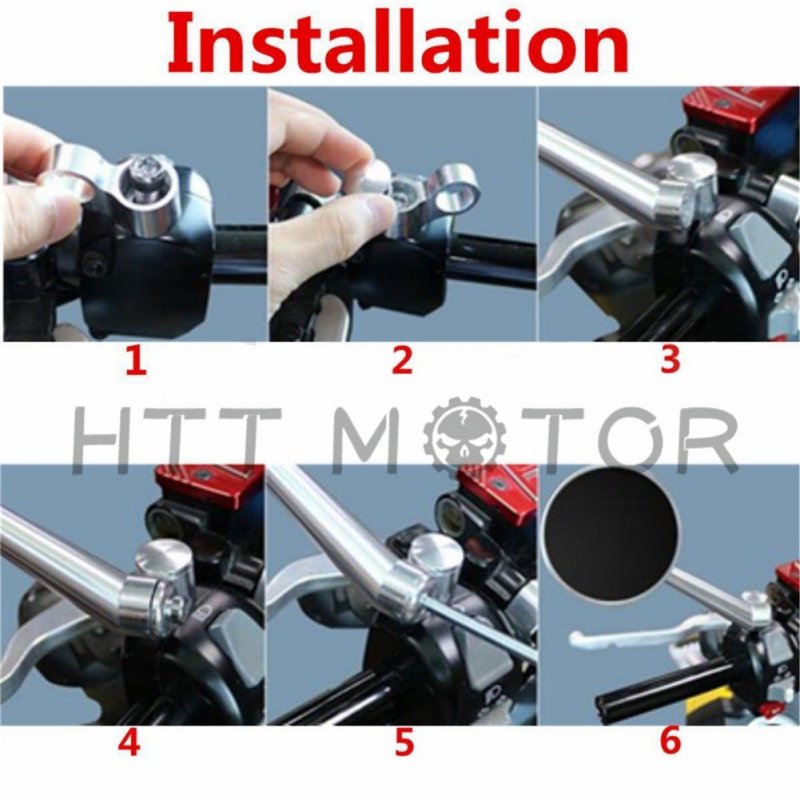 Installation

1 2 3

HTT MOTOR

4 5 6