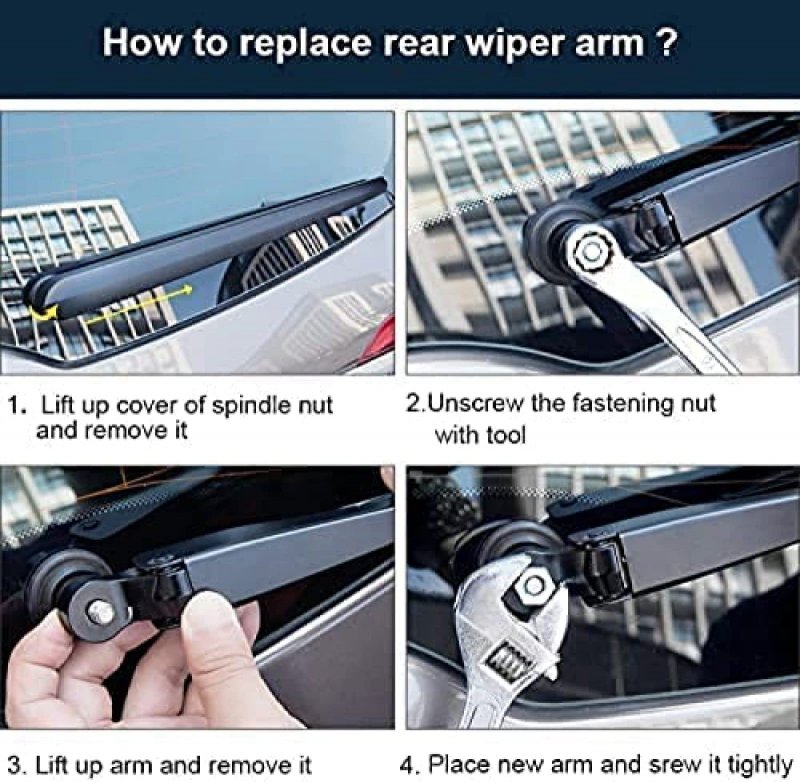 How to replace rear wiper arm ?

1. Lift up cover of spindle nut and remove it

2.Unscrew the fastening nut with tool

3. Lift up arm and remove it

4. Place new arm and srew it tightly