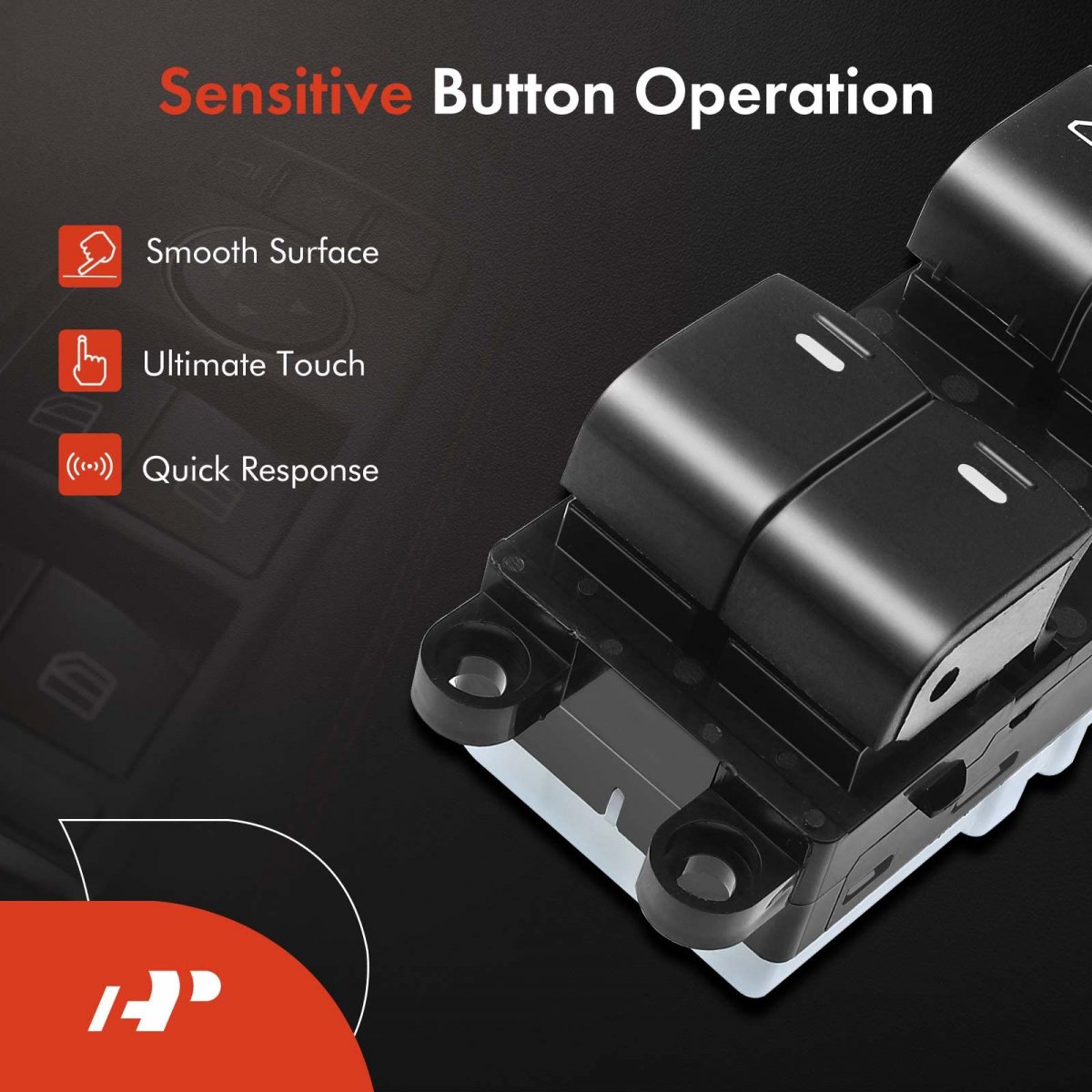 Sensitive Button Operation

Smooth Surface

Ultimate Touch

Quick Response

AP