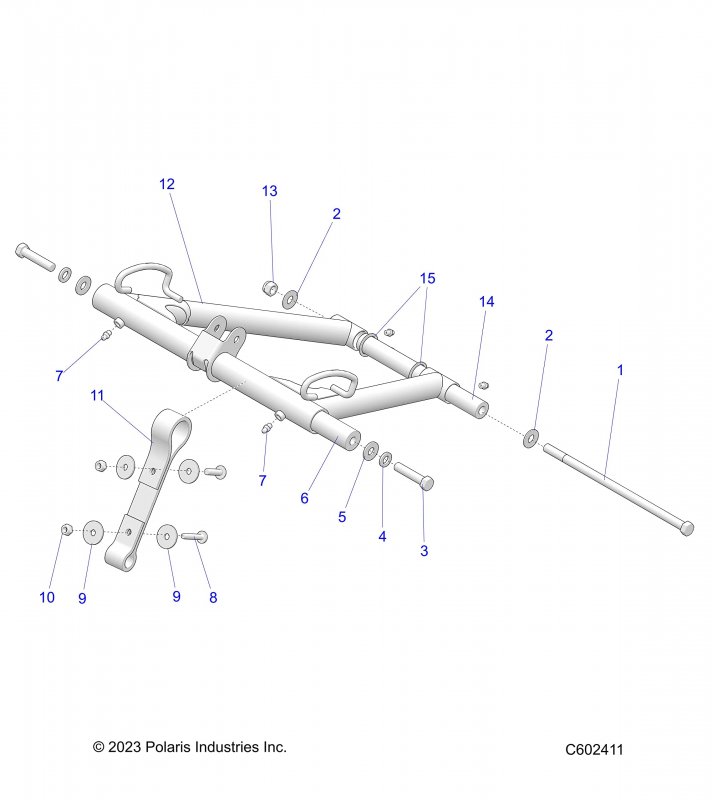 12
13
2
15
14
2
1
7
11
7
6
5
4
3
10
9
9
8

© 2023 Polaris Industries Inc.
C602411