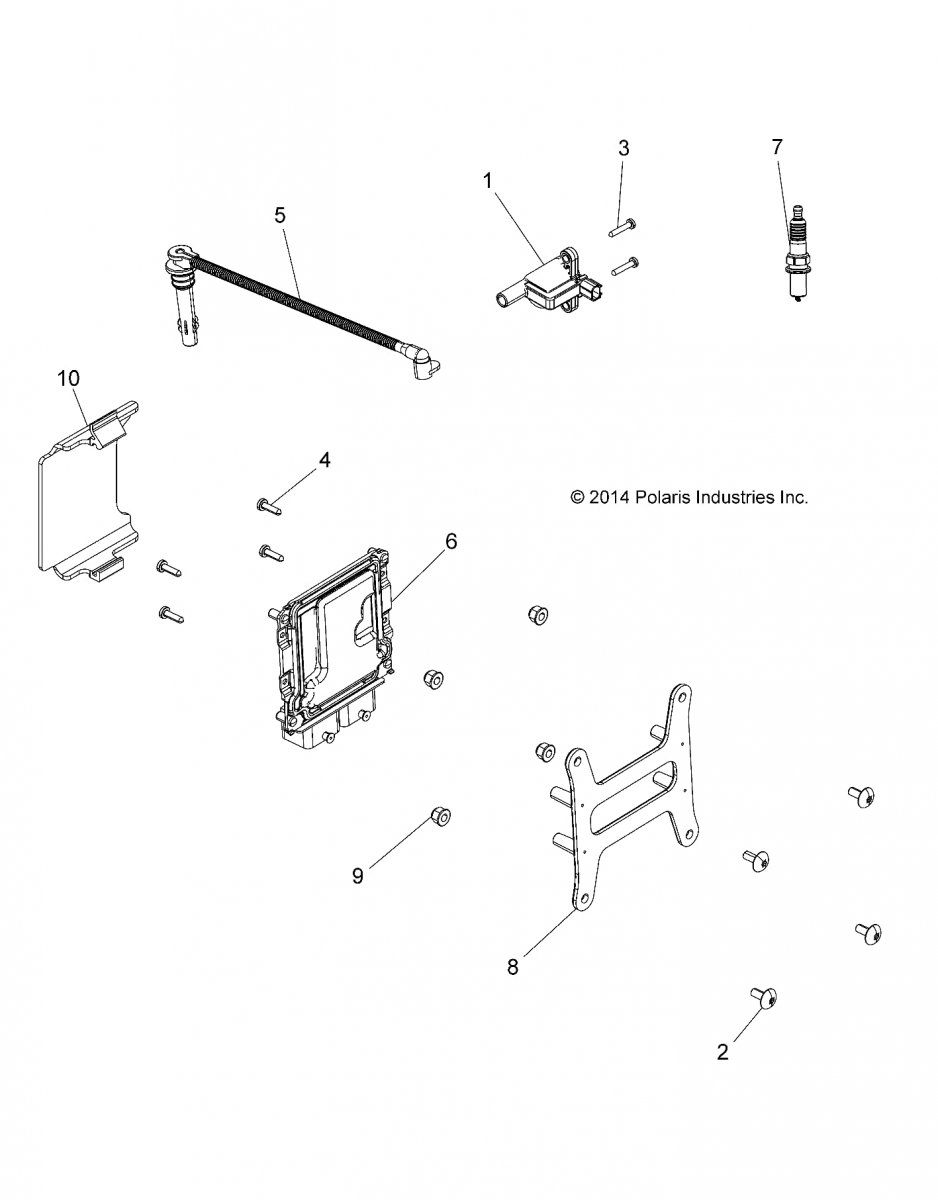 3
7
1
5
10
4
© 2014 Polaris Industries Inc.
6
9
8
2