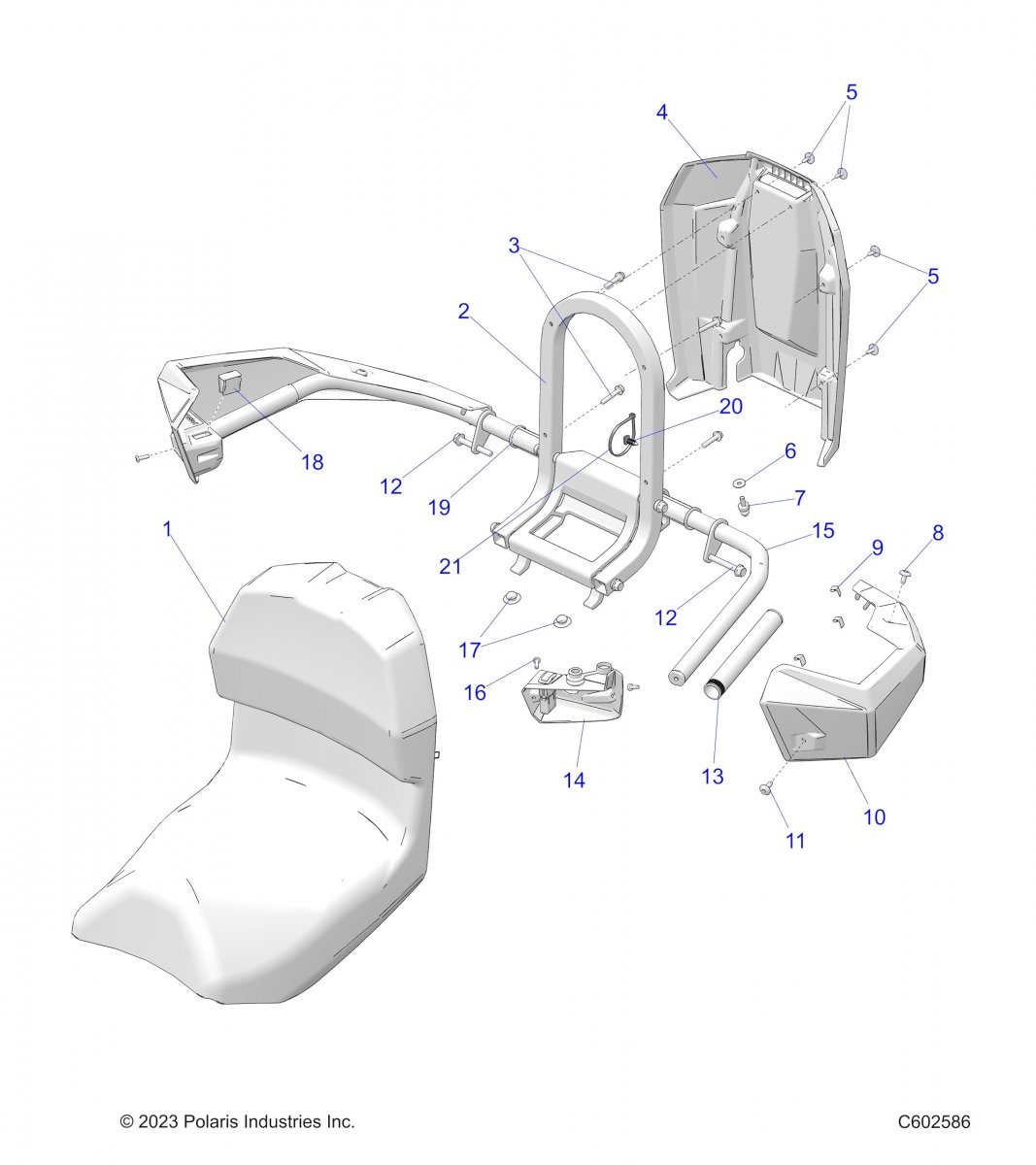 5
4
3
5
2
20
18
12
19
6
7
21
15
1
9
8
12
17
16
14
13
10
11

© 2023 Polaris Industries Inc.
C602586