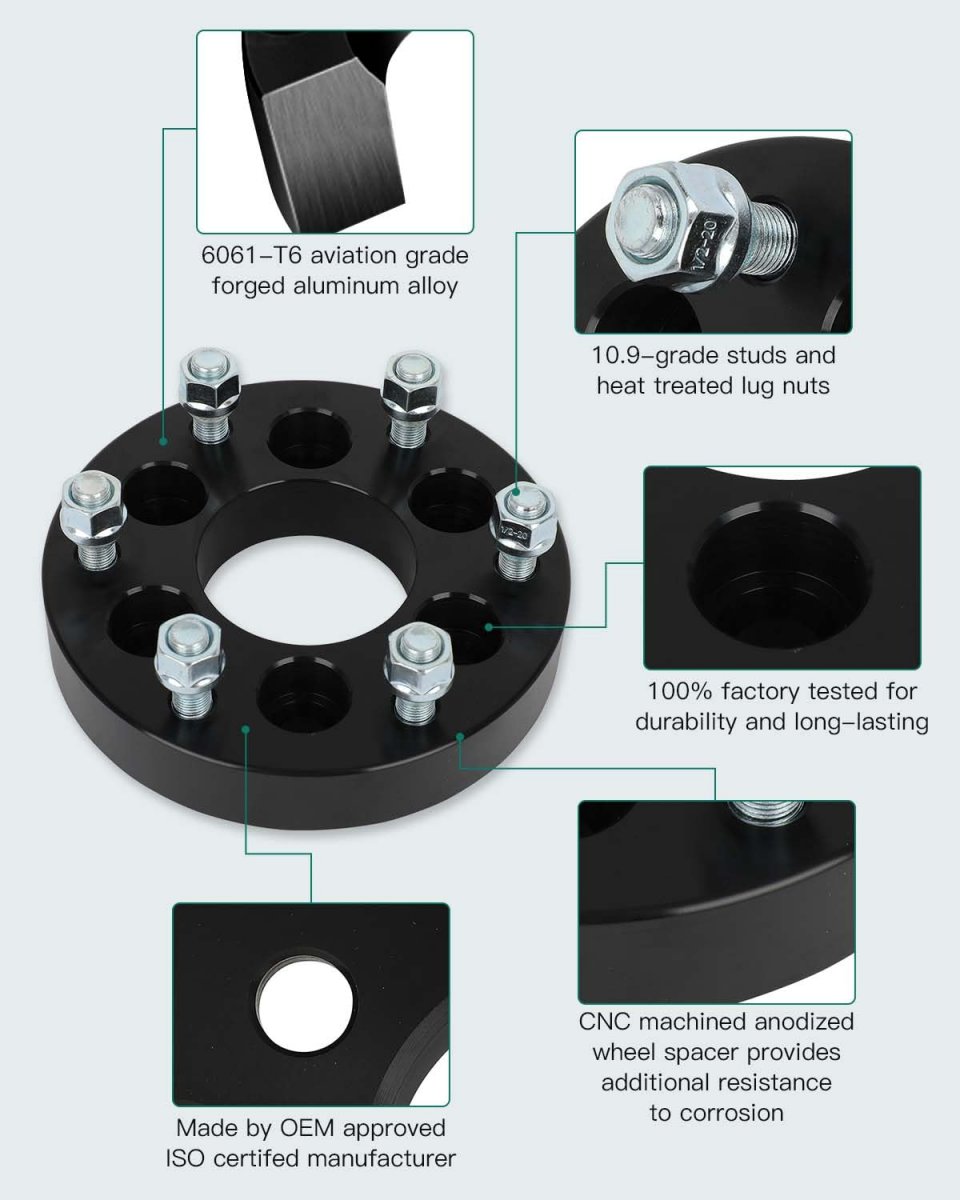 6061–T6 aviation grade forged aluminum alloy

1/2-20

10.9–grade studs and heat treated lug nuts

1/2-20

100% factory tested for durability and long–lasting

CNC machined anodized wheel spacer provides additional resistance to corrosion

Made by OEM approved ISO certifed manufacturer