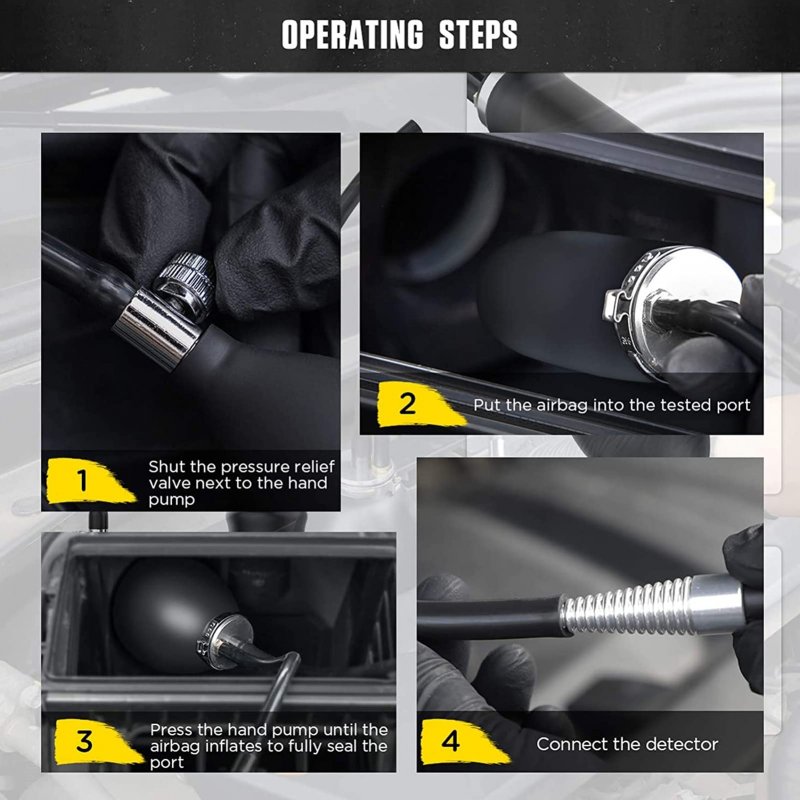 OPERATING STEPS

1 Shut the pressure relief valve next to the hand pump

2 Put the airbag into the tested port

3 Press the hand pump until the airbag inflates to fully seal the port

4 Connect the detector