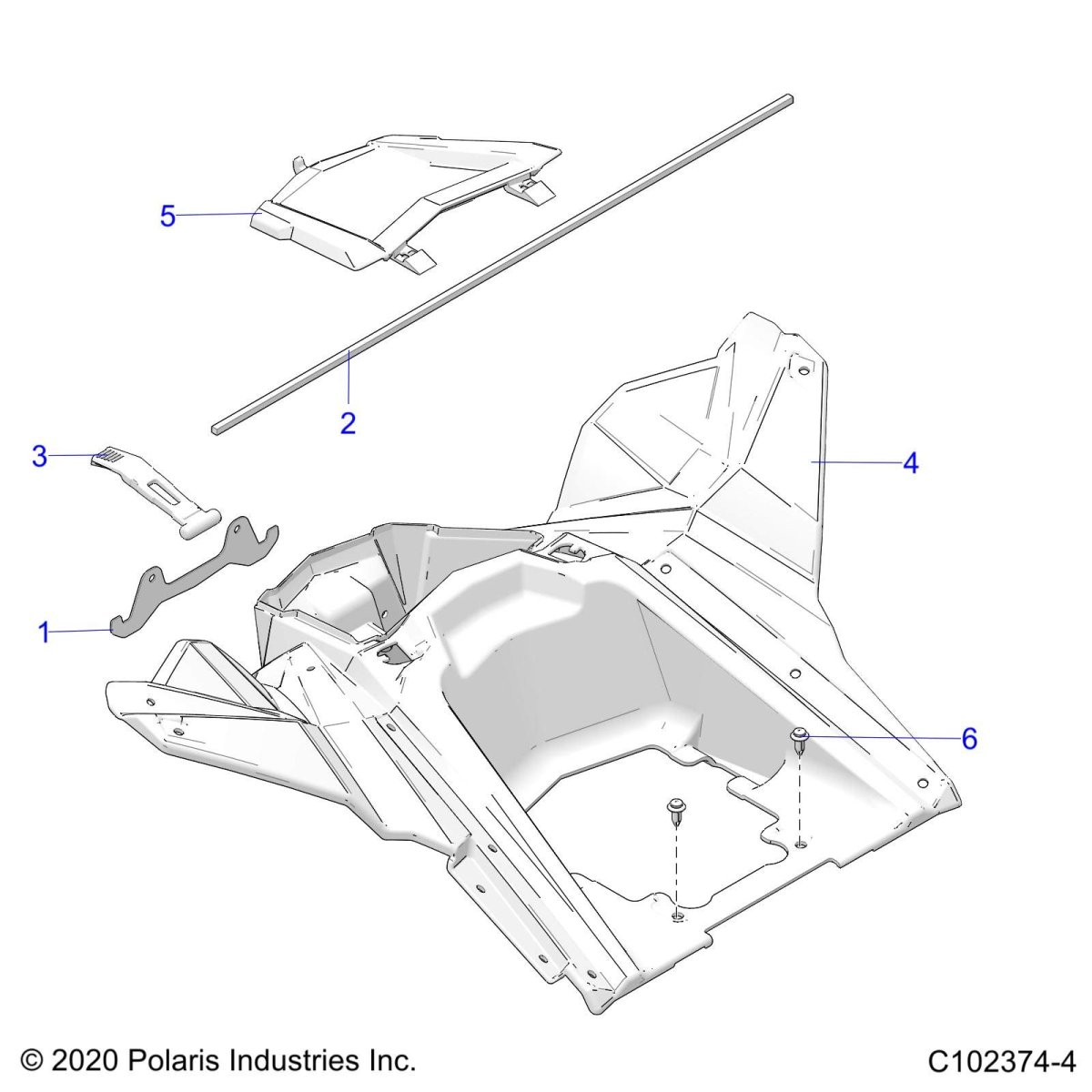 5

2

3

4

1

6

© 2020 Polaris Industries Inc.

C102374-4