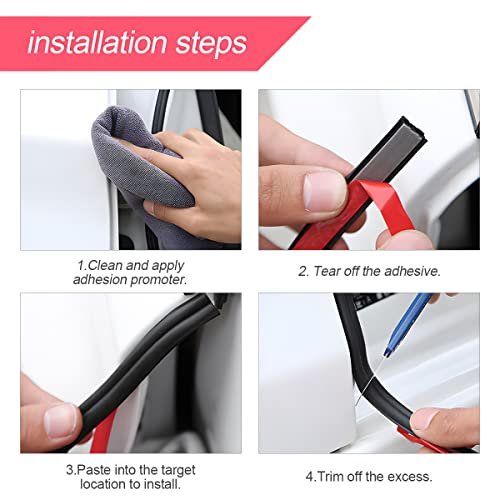 installation steps

1.Clean and apply adhesion promoter.

2. Tear off the adhesive.

3.Paste into the target location to install.

4.Trim off the excess.