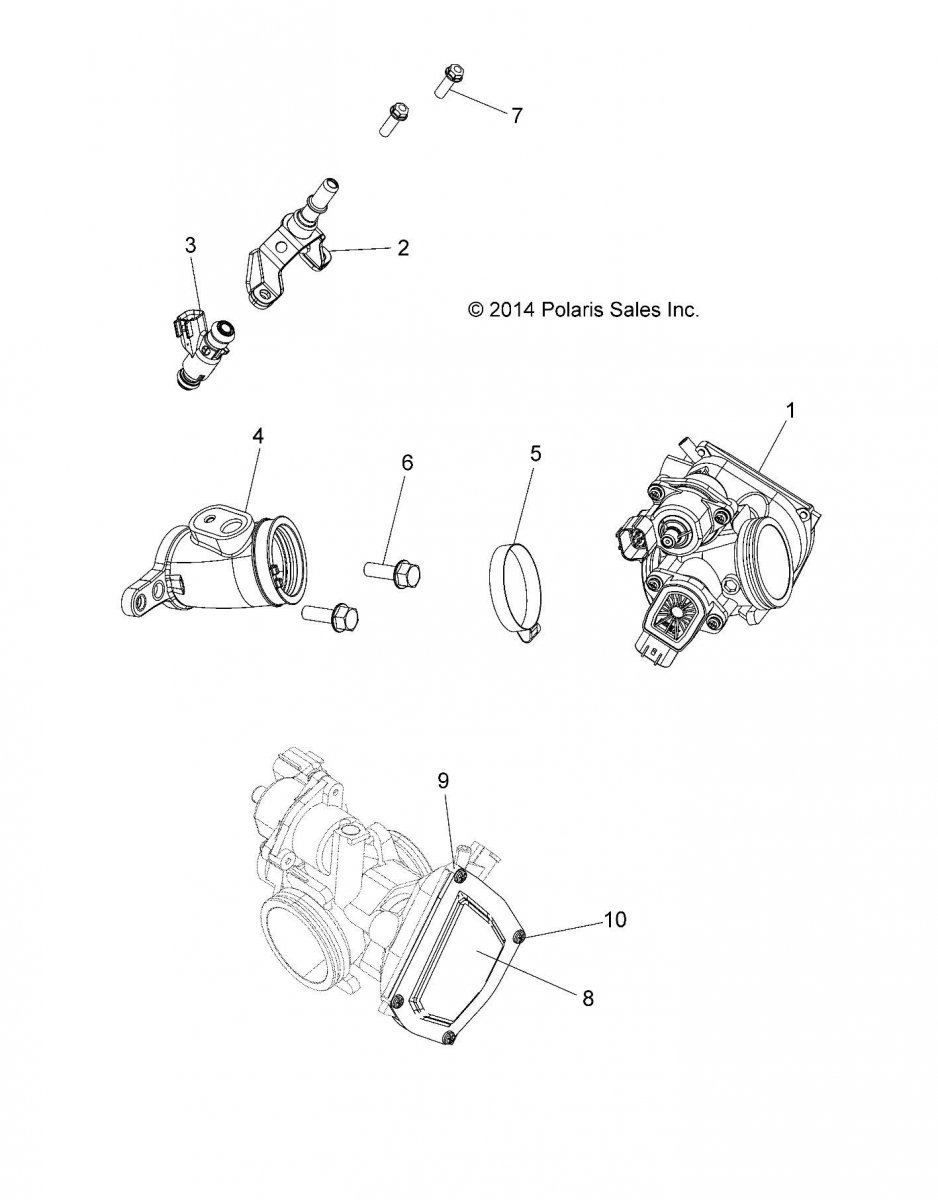 7

3

2

© 2014 Polaris Sales Inc.

4

6

5

1

9

10

8