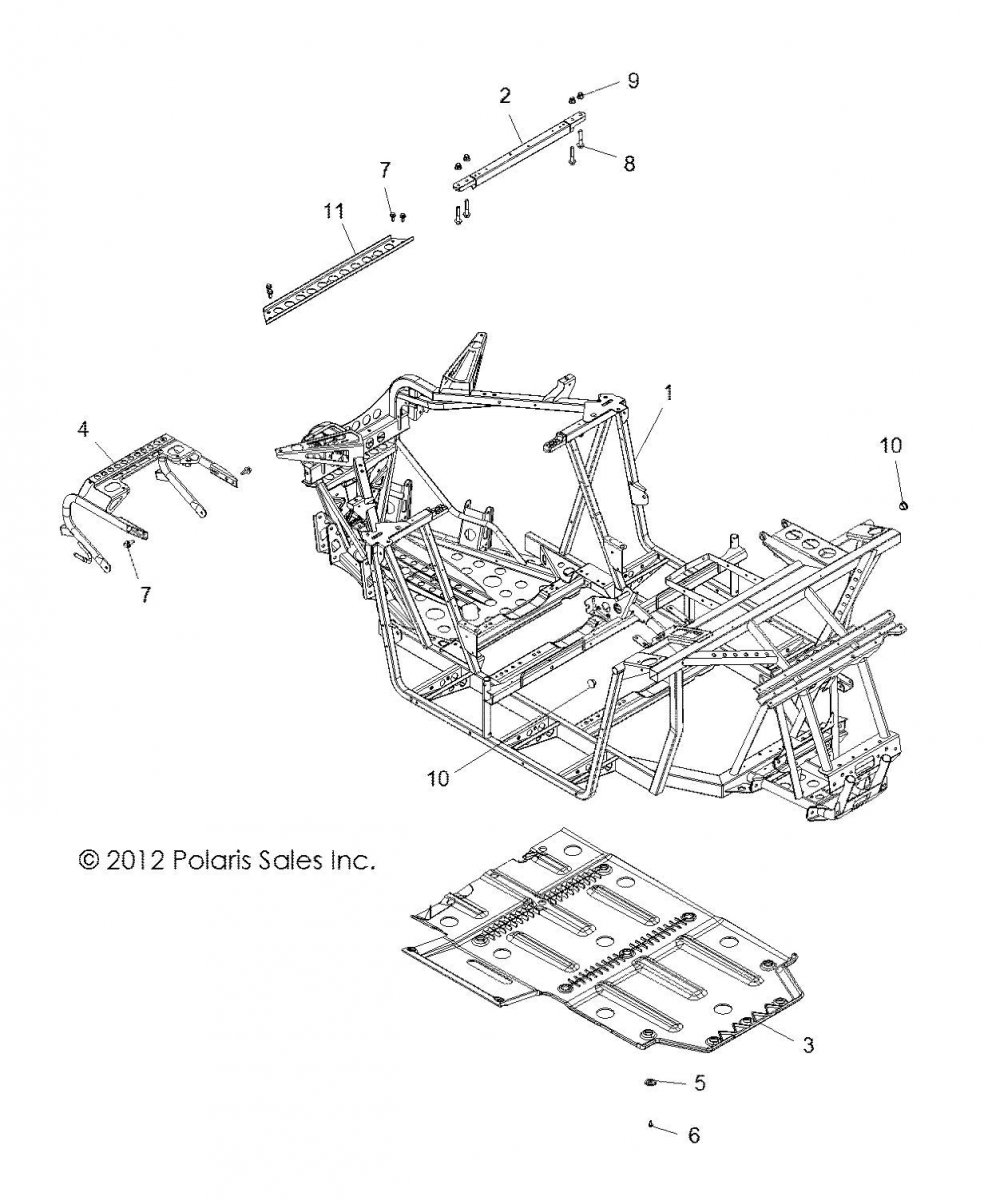 2
9
8
7
11
1
4
10
7
10
© 2012 Polaris Sales Inc.
3
5
6