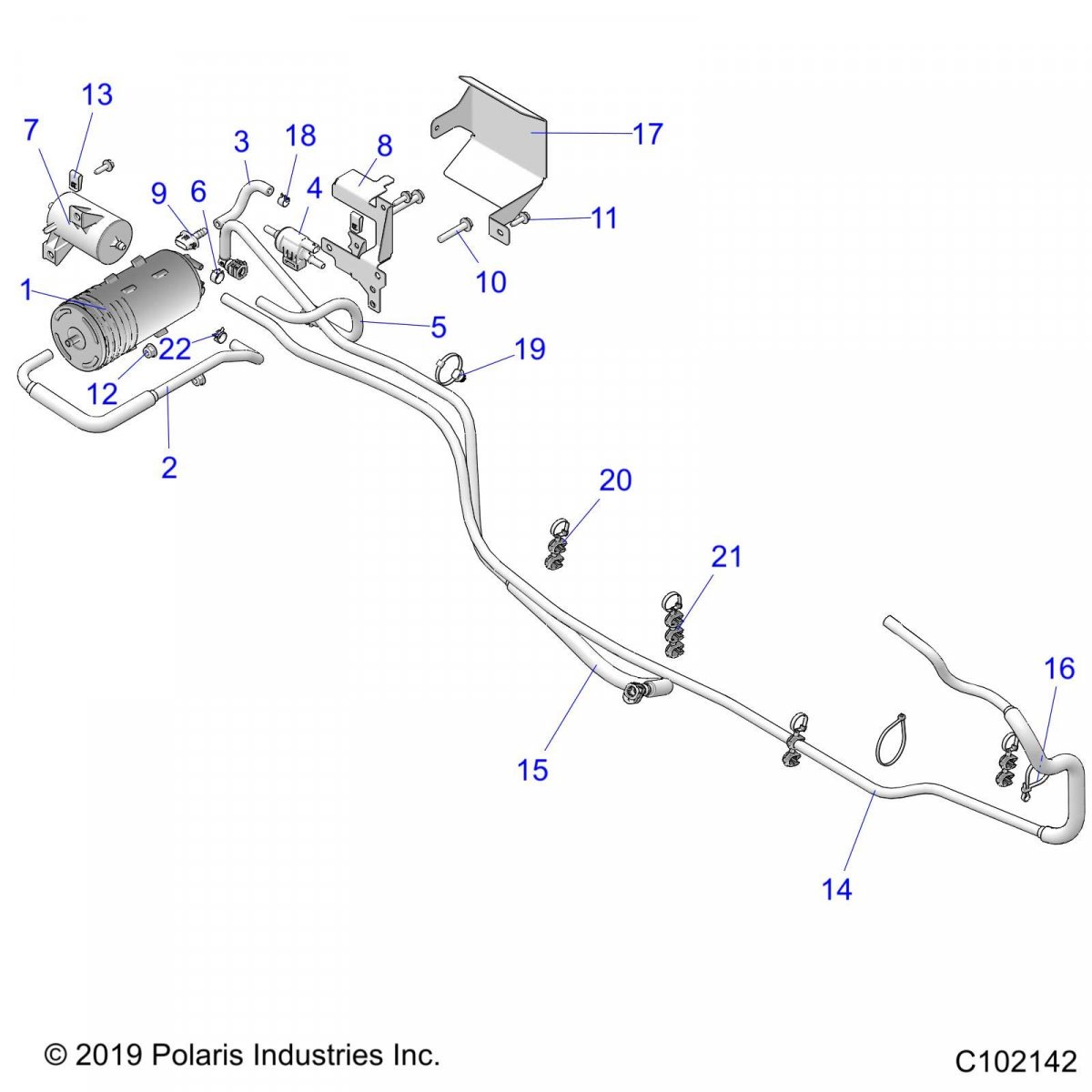 13
7
3
18
8
17
9
6
4
11
10
1
5
22
19
12
2
20
21
16
15
14
© 2019 Polaris Industries Inc.
C102142