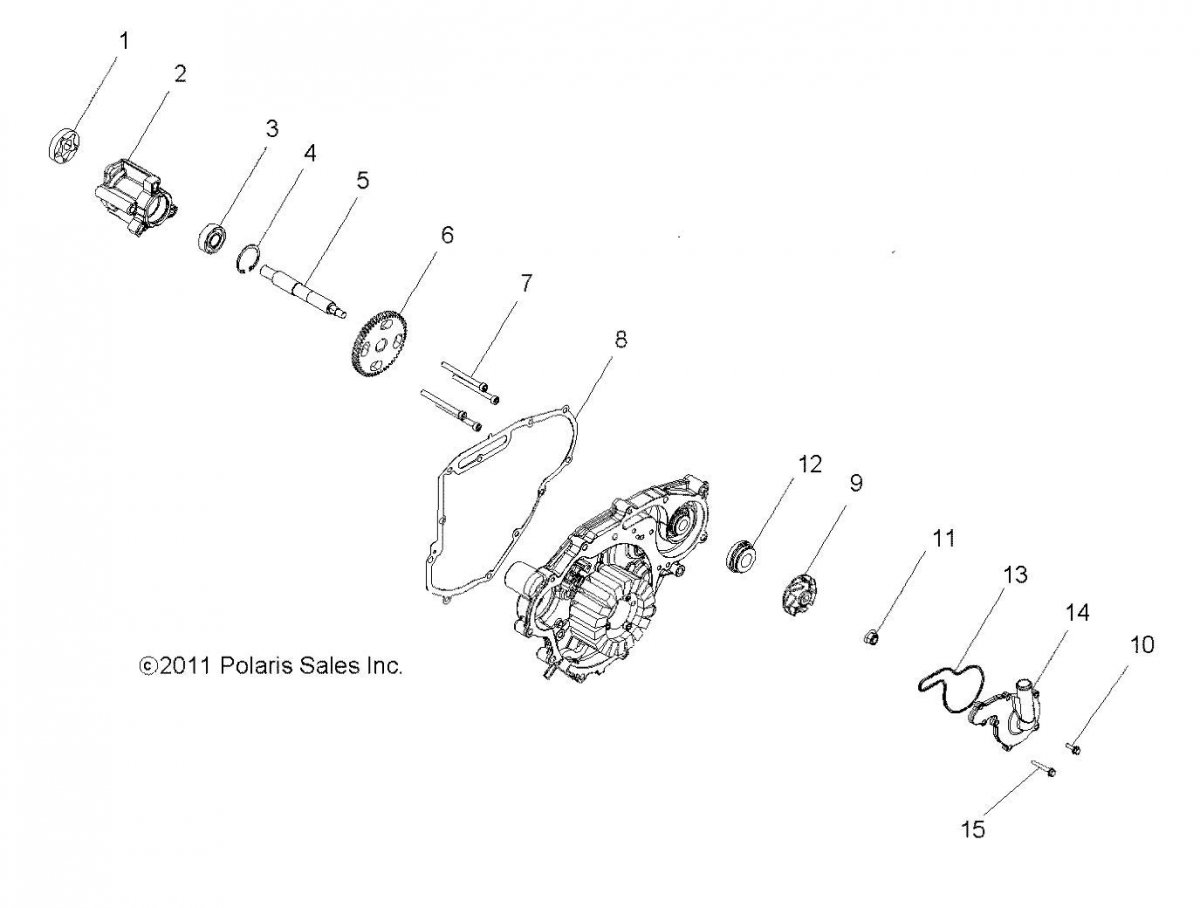 1
2
3
4
5
6
7
8
12
9
11
13
14
10
15
©2011 Polaris Sales Inc.