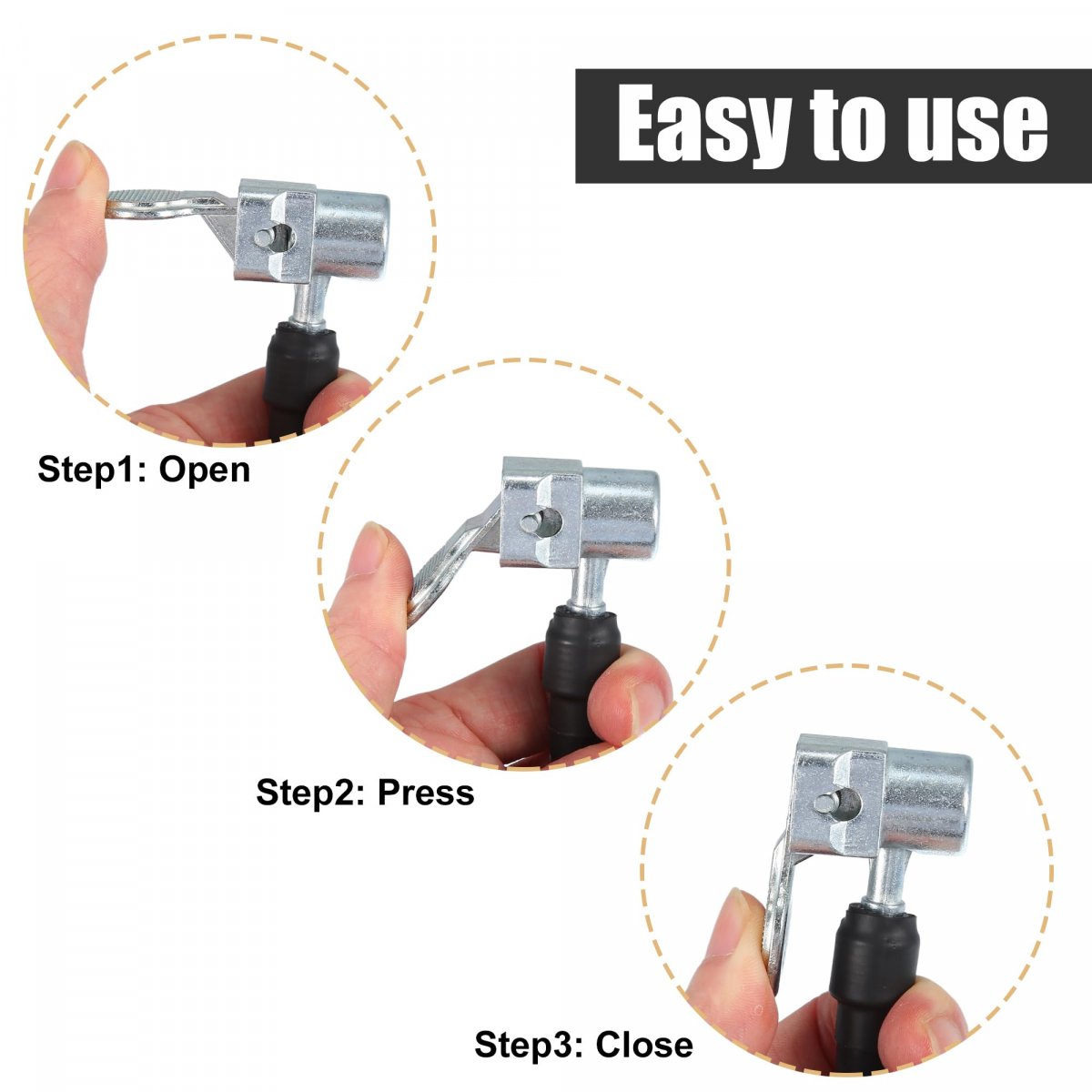 Easy to use

Step1: Open

Step2: Press

Step3: Close