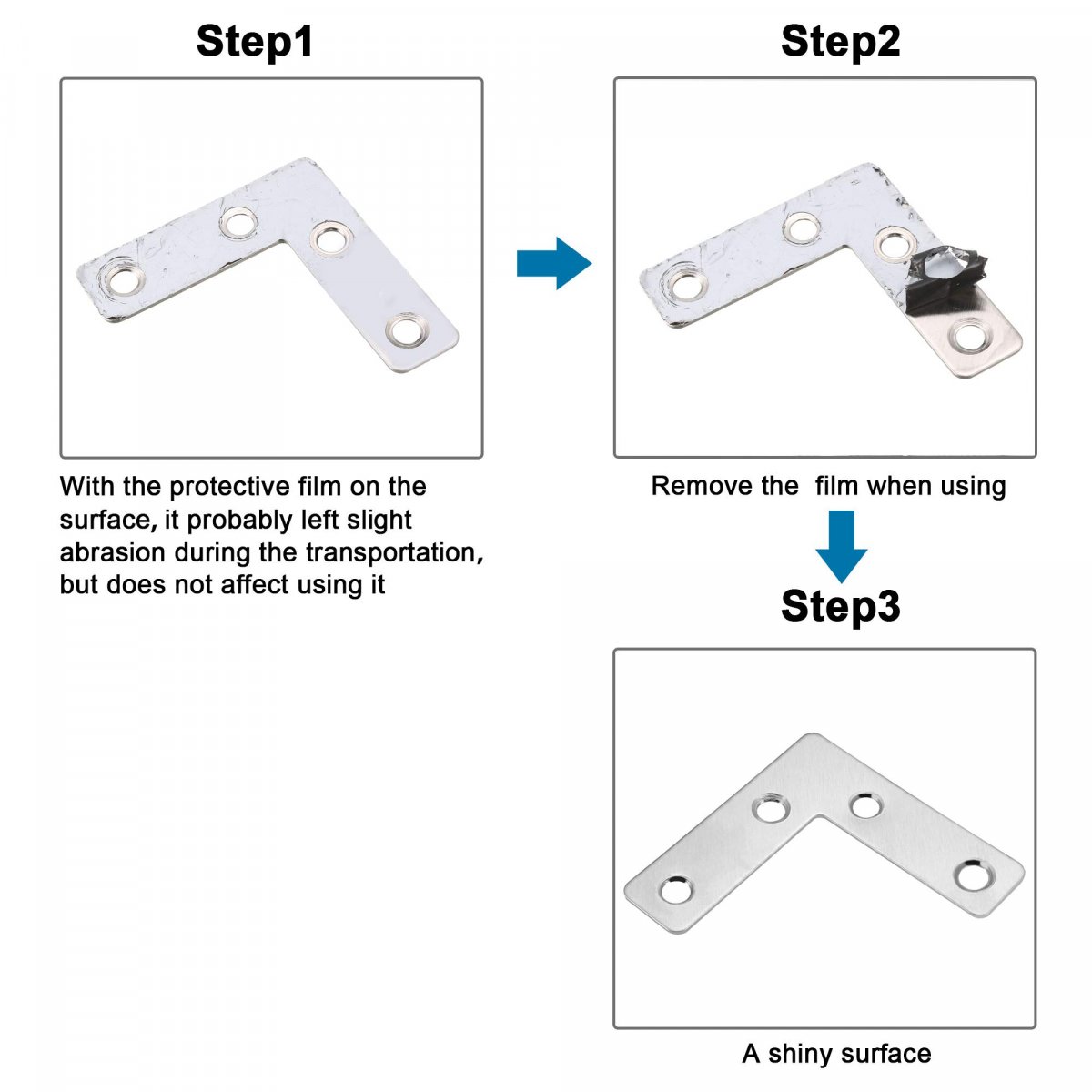 Step1

With the protective film on the surface, it probably left slight abrasion during the transportation, but does not affect using it

Step2

Remove the  film when using

Step3

A shiny surface