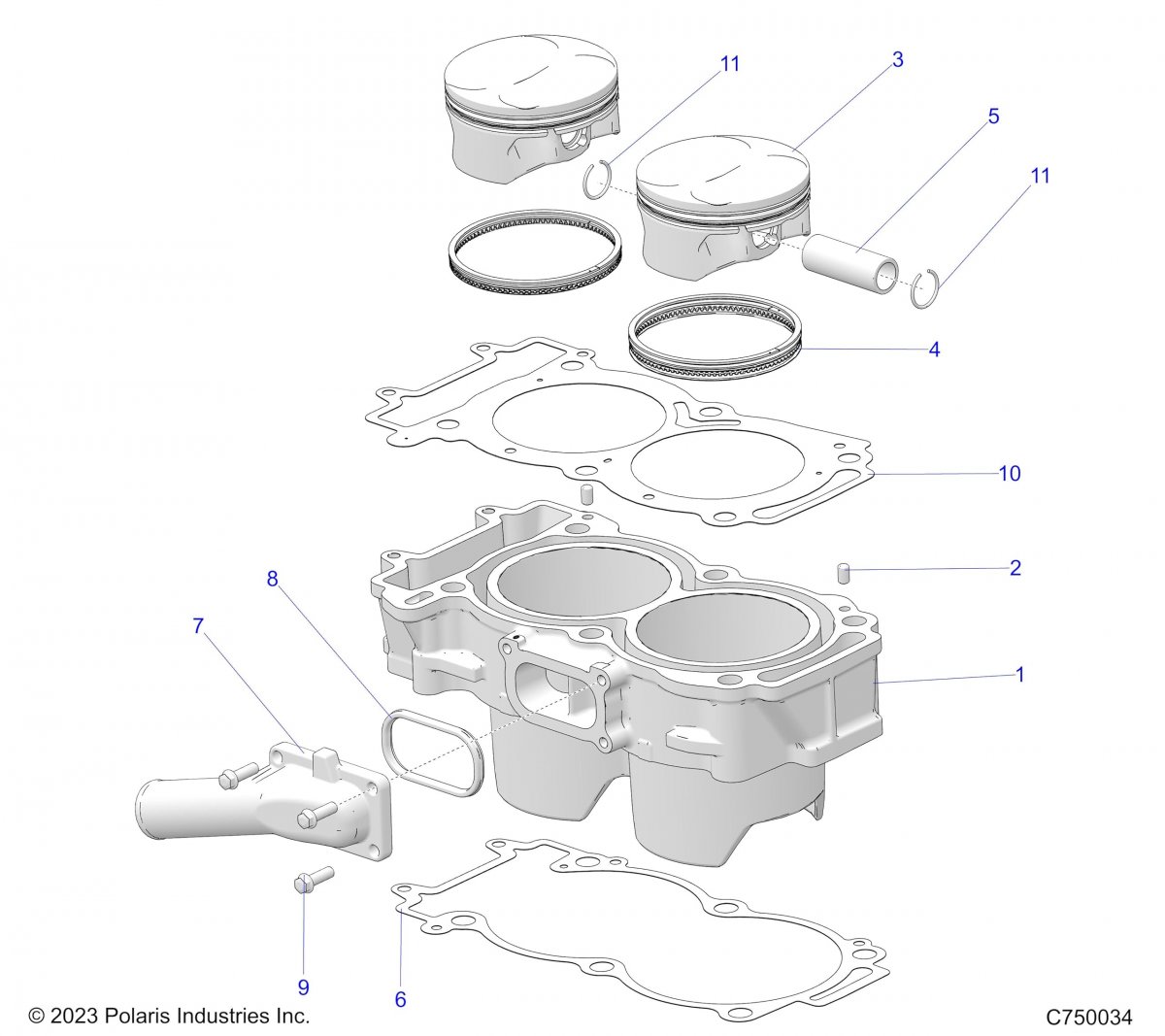 11
3
5
11
4
10
2
8
7
1
9
6
© 2023 Polaris Industries Inc.
C750034