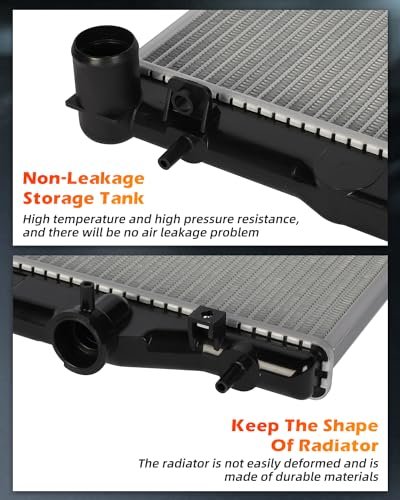 Non-Leakage Storage Tank

High temperature and high pressure resistance, and there will be no air leakage problem

Keep The Shape Of Radiator

The radiator is not easily deformed and is made of durable materials