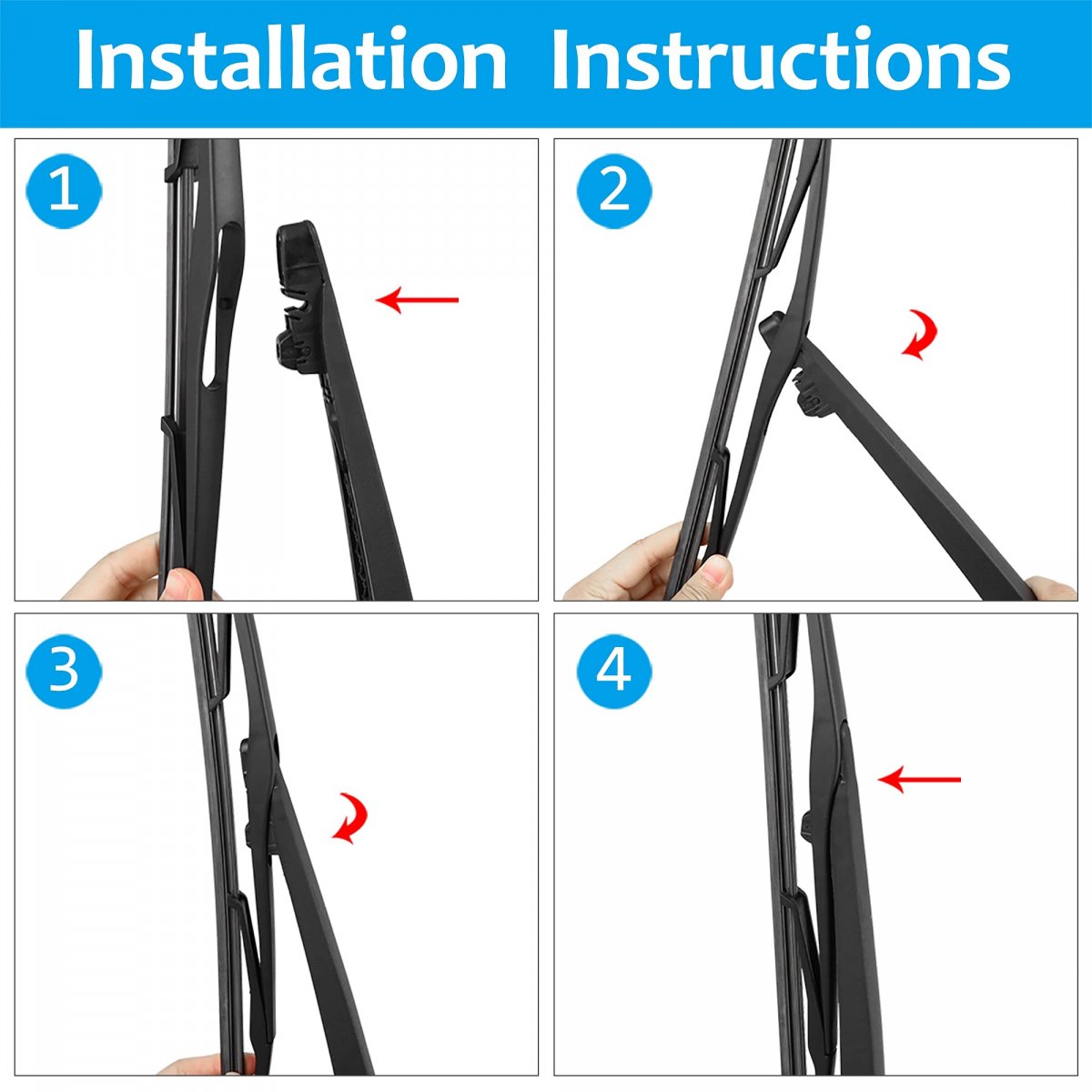 Installation Instructions

1

2

3

4