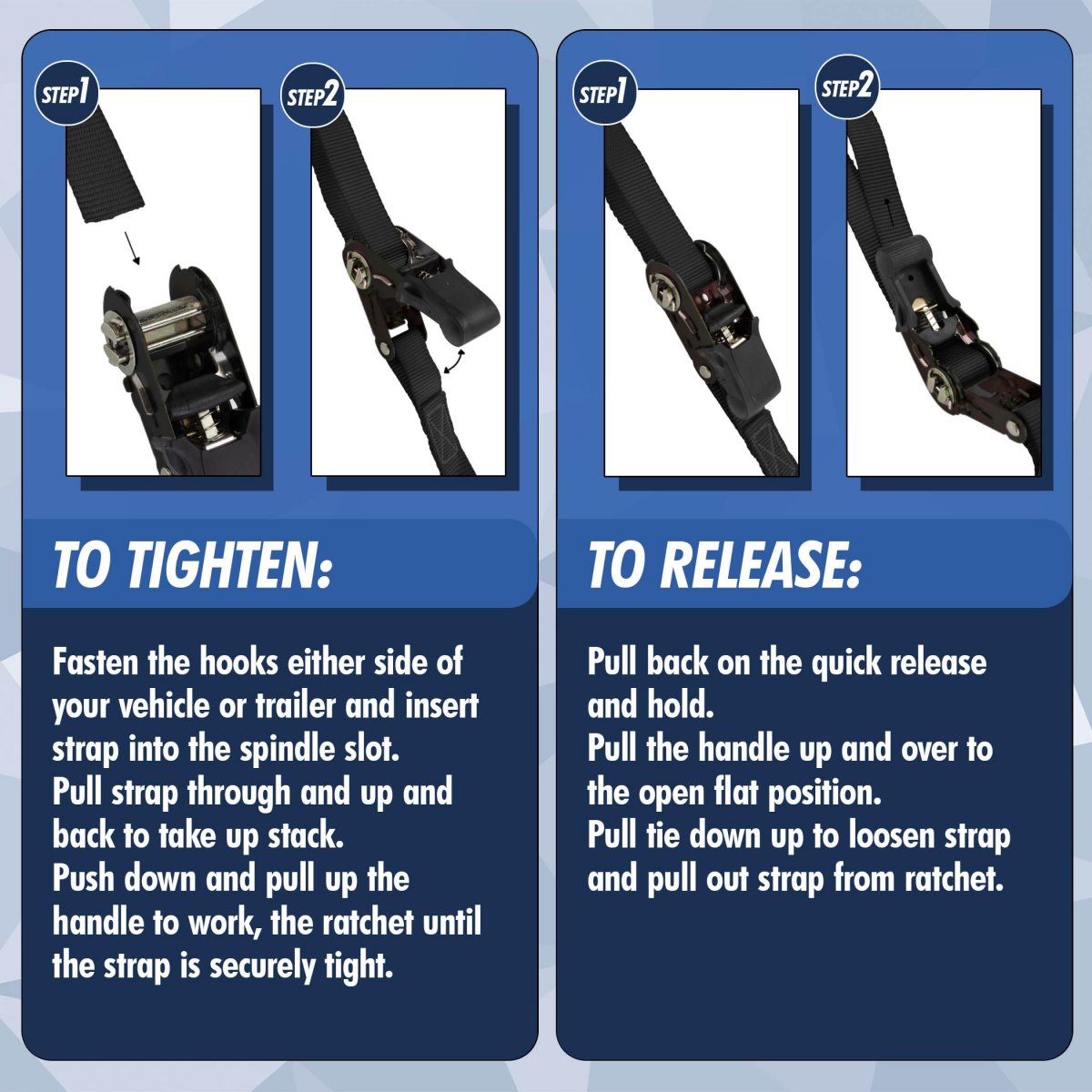 STEP1

STEP2

TO TIGHTEN:

Fasten the hooks either side of your vehicle or trailer and insert strap into the spindle slot.
Pull strap through and up and back to take up stack.
Push down and pull up the handle to work, the ratchet until the strap is securely tight.

STEP1

STEP2

TO RELEASE:

Pull back on the quick release and hold.
Pull the handle up and over to the open flat position.
Pull tie down up to loosen strap and pull out strap from ratchet.