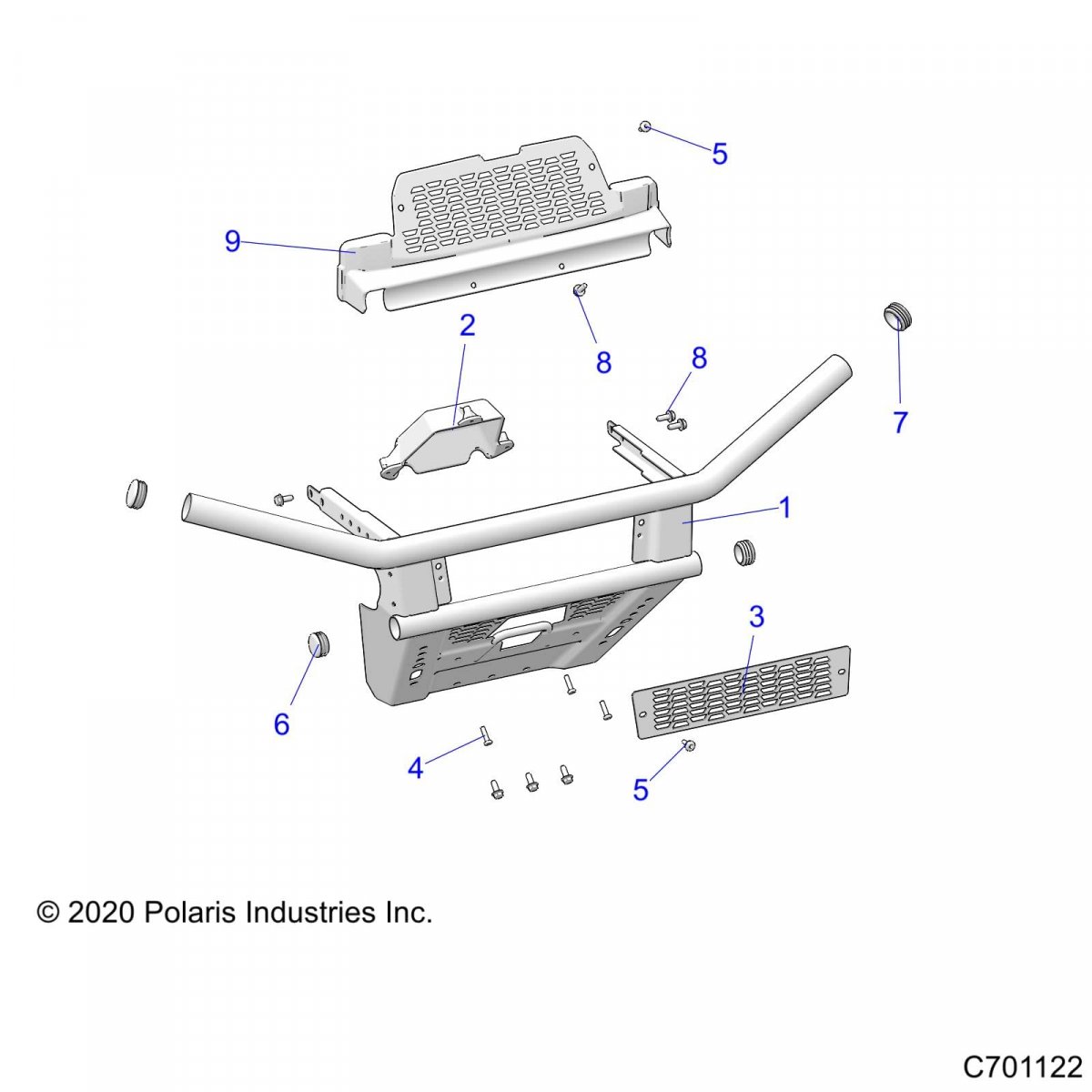 5

9

2

8

8

7

1

3

6

4

5

© 2020 Polaris Industries Inc.

C701122