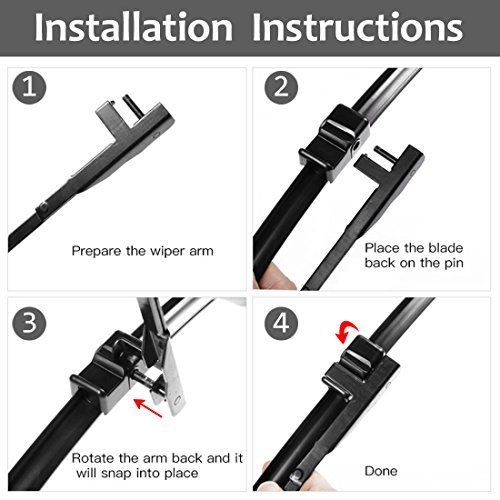 Installation Instructions

1

Prepare the wiper arm

2

Place the blade back on the pin

3

Rotate the arm back and it will snap into place

4

Done