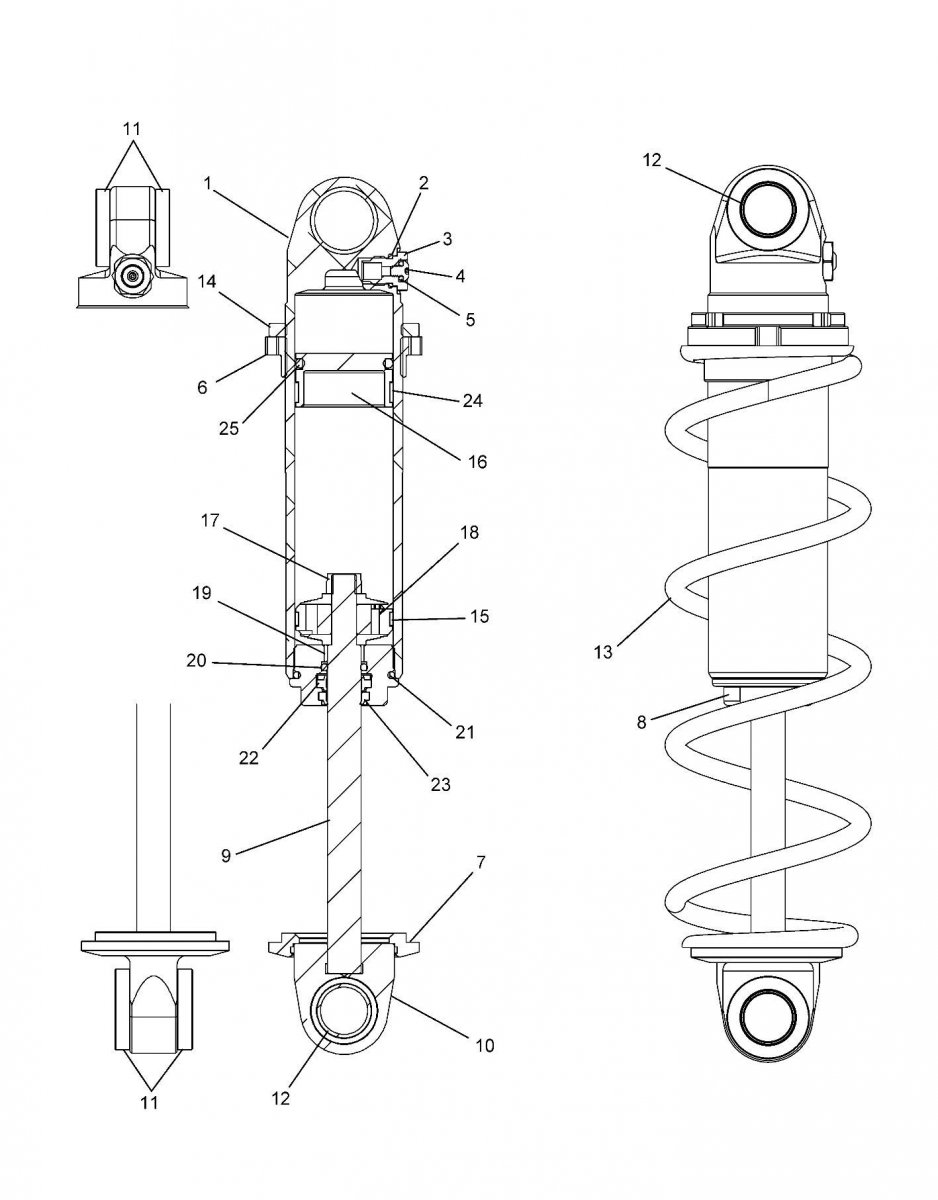 11
1
2
3
4
5
14
6
25
24
16
17
18
19
15
20
21
22
23
9
7
10
12
11
12
13
8