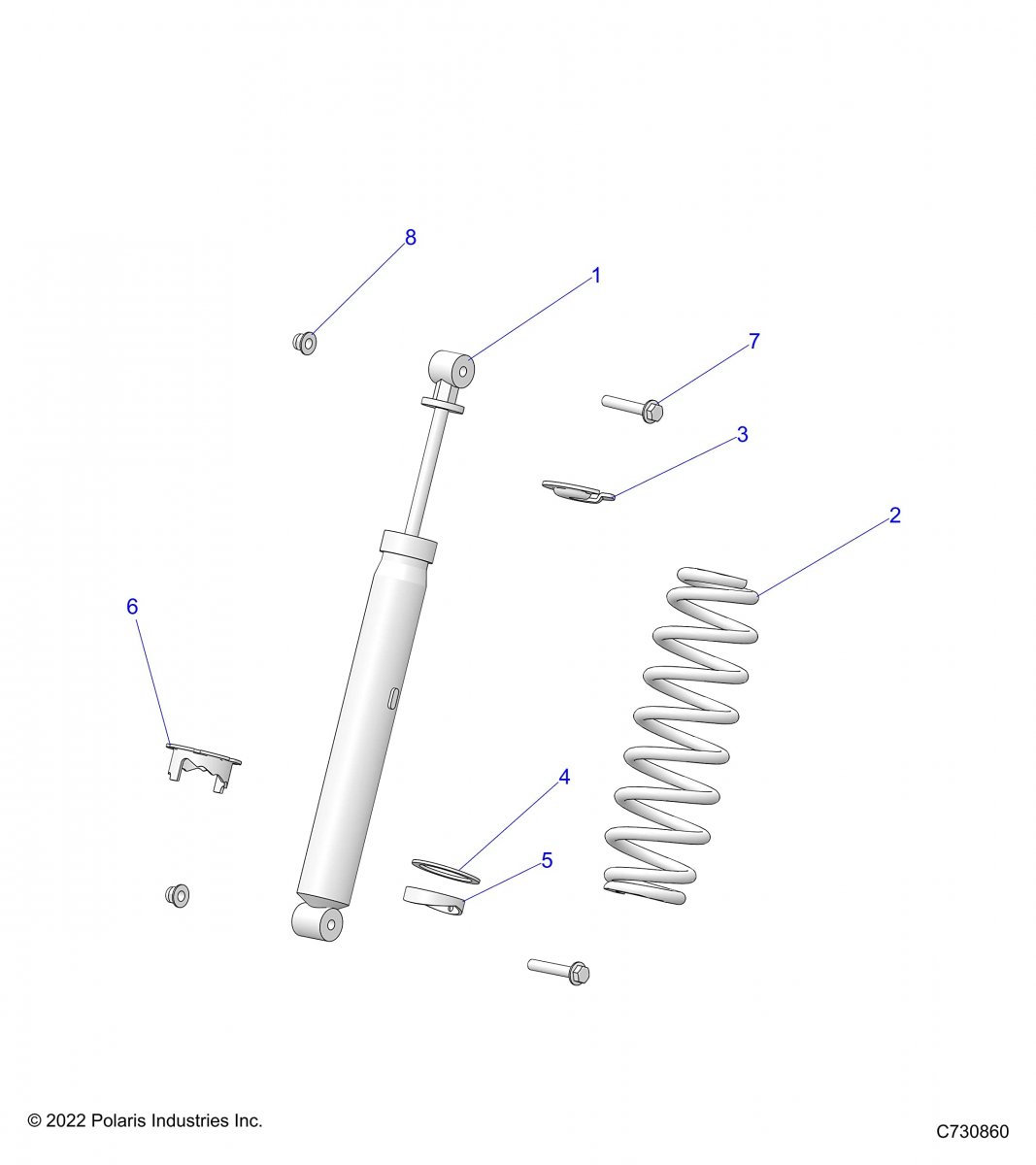 8

1

7

3

2

6

4

5

© 2022 Polaris Industries Inc.

C730860