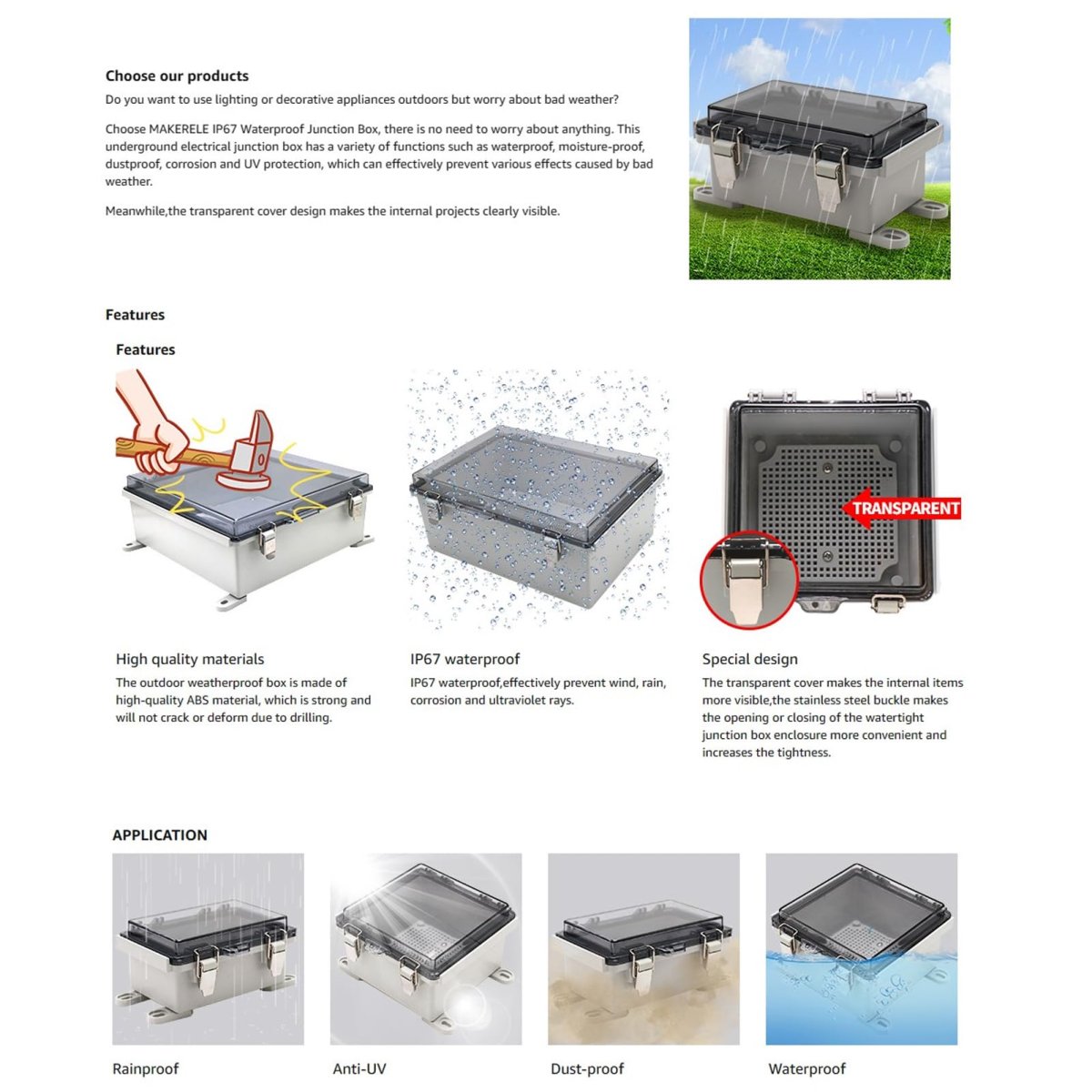 Choose our products

Do you want to use lighting or decorative appliances outdoors but worry about bad weather?

Choose MAKERELE IP67 Waterproof Junction Box, there is no need to worry about anything. This underground electrical junction box has a variety of functions such as waterproof, moisture-proof, dustproof, corrosion and UV protection, which can effectively prevent various effects caused by bad weather.

Meanwhile,the transparent cover design makes the internal projects clearly visible.

Features

Features

TRANSPARENT

High quality materials

The outdoor weatherproof box is made of high-quality ABS material, which is strong and will not crack or deform due to drilling.

IP67 waterproof

IP67 waterproof,effectively prevent wind, rain, corrosion and ultraviolet rays.

Special design

The transparent cover makes the internal items more visible,the stainless steel buckle makes the opening or closing of the watertight junction box enclosure more convenient and increases the tightness.

APPLICATION

Rainproof

Anti-UV

Dust-proof

Waterproof