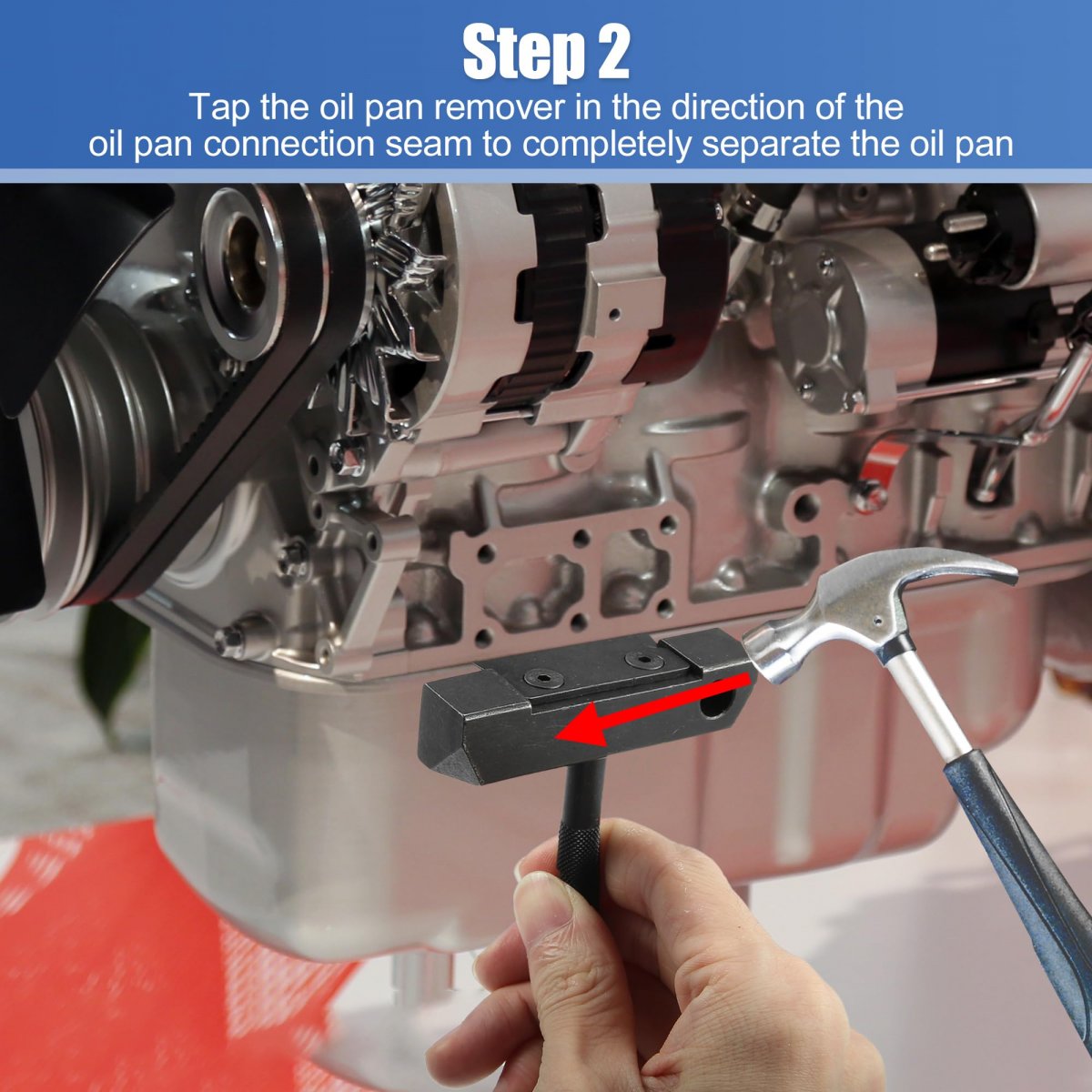 Step 2

Tap the oil pan remover in the direction of the oil pan connection seam to completely separate the oil pan