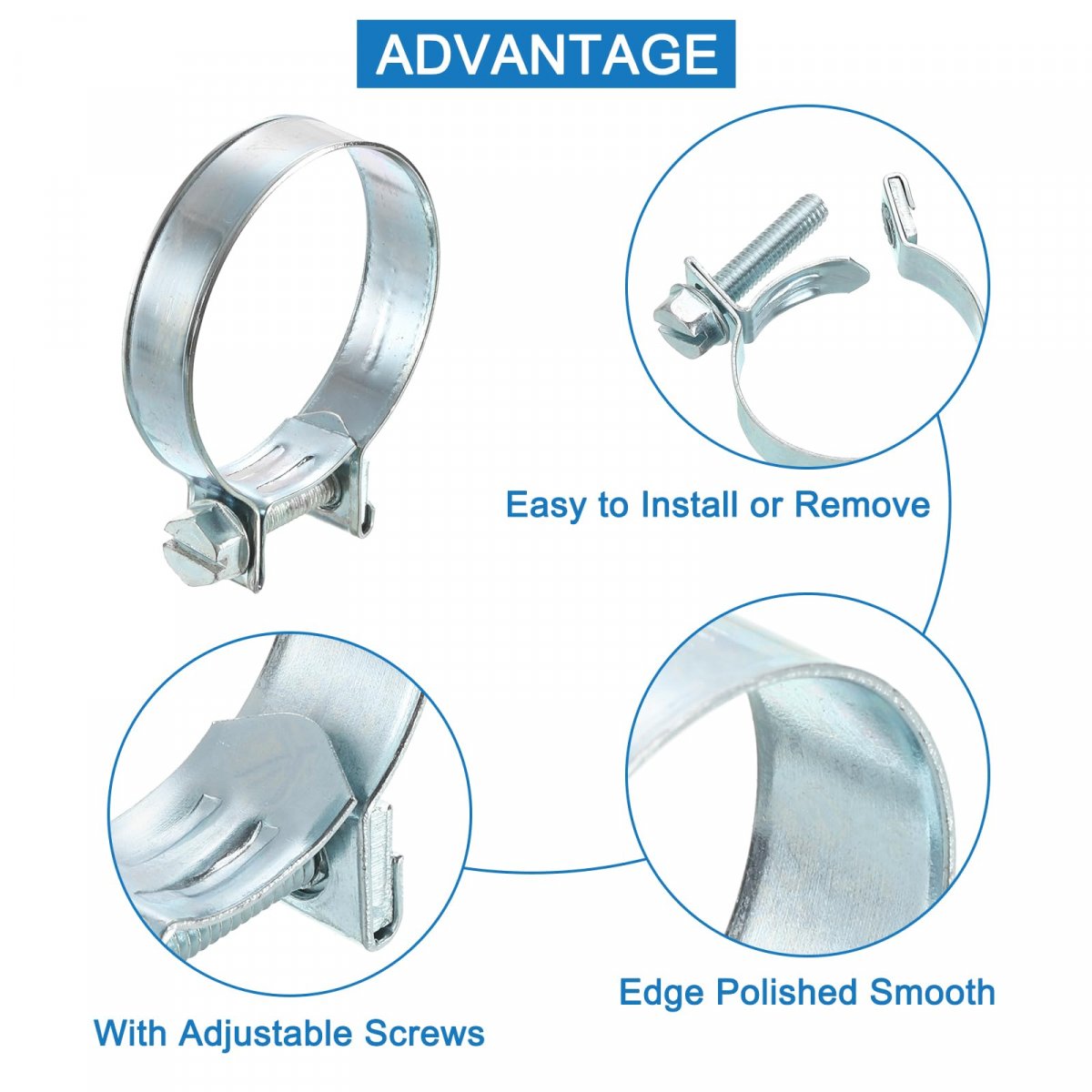 ADVANTAGE

Easy to Install or Remove

Edge Polished Smooth

With Adjustable Screws