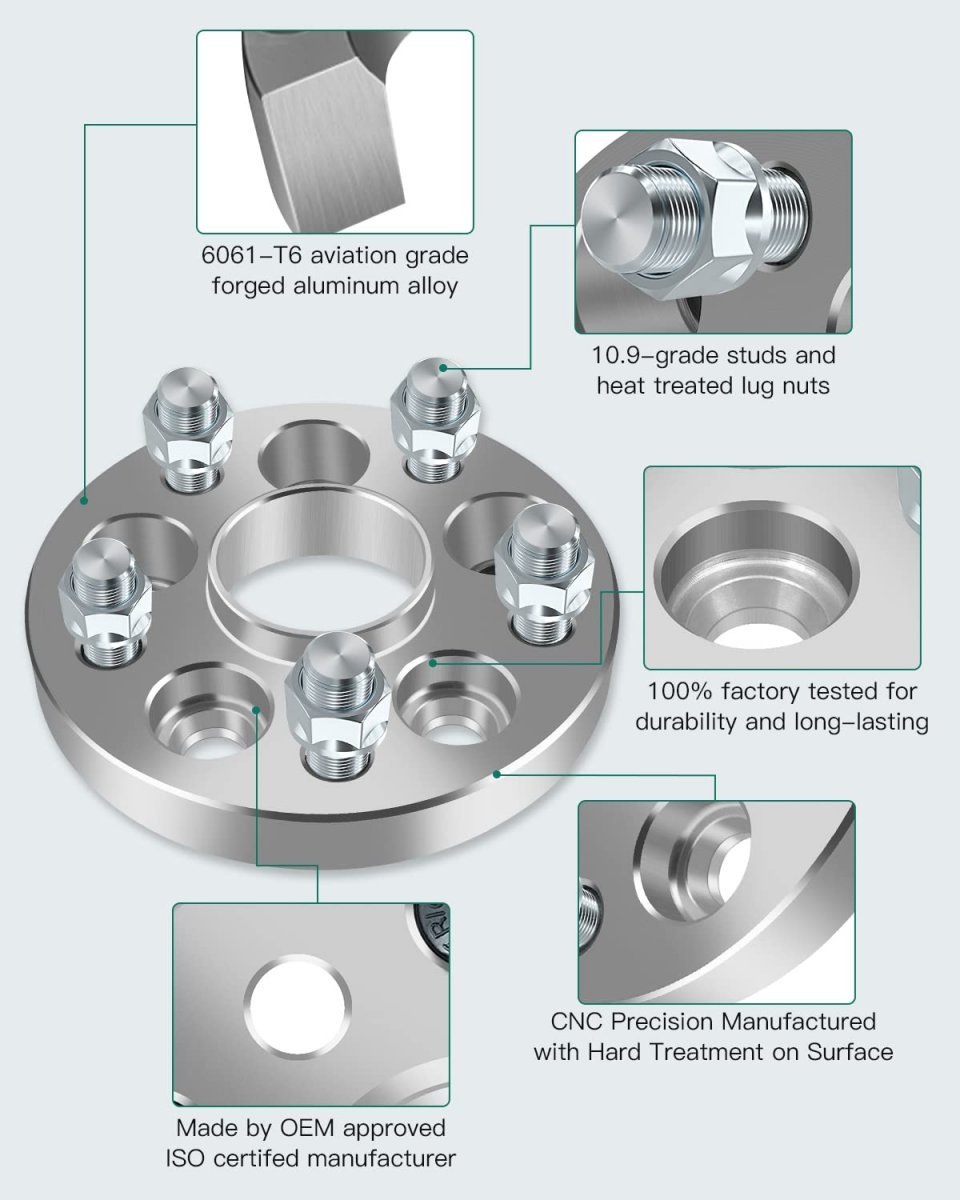 6061–T6 aviation grade forged aluminum alloy

10.9–grade studs and heat treated lug nuts

100% factory tested for durability and long–lasting

CNC Precision Manufactured with Hard Treatment on Surface

Made by OEM approved ISO certifed manufacturer