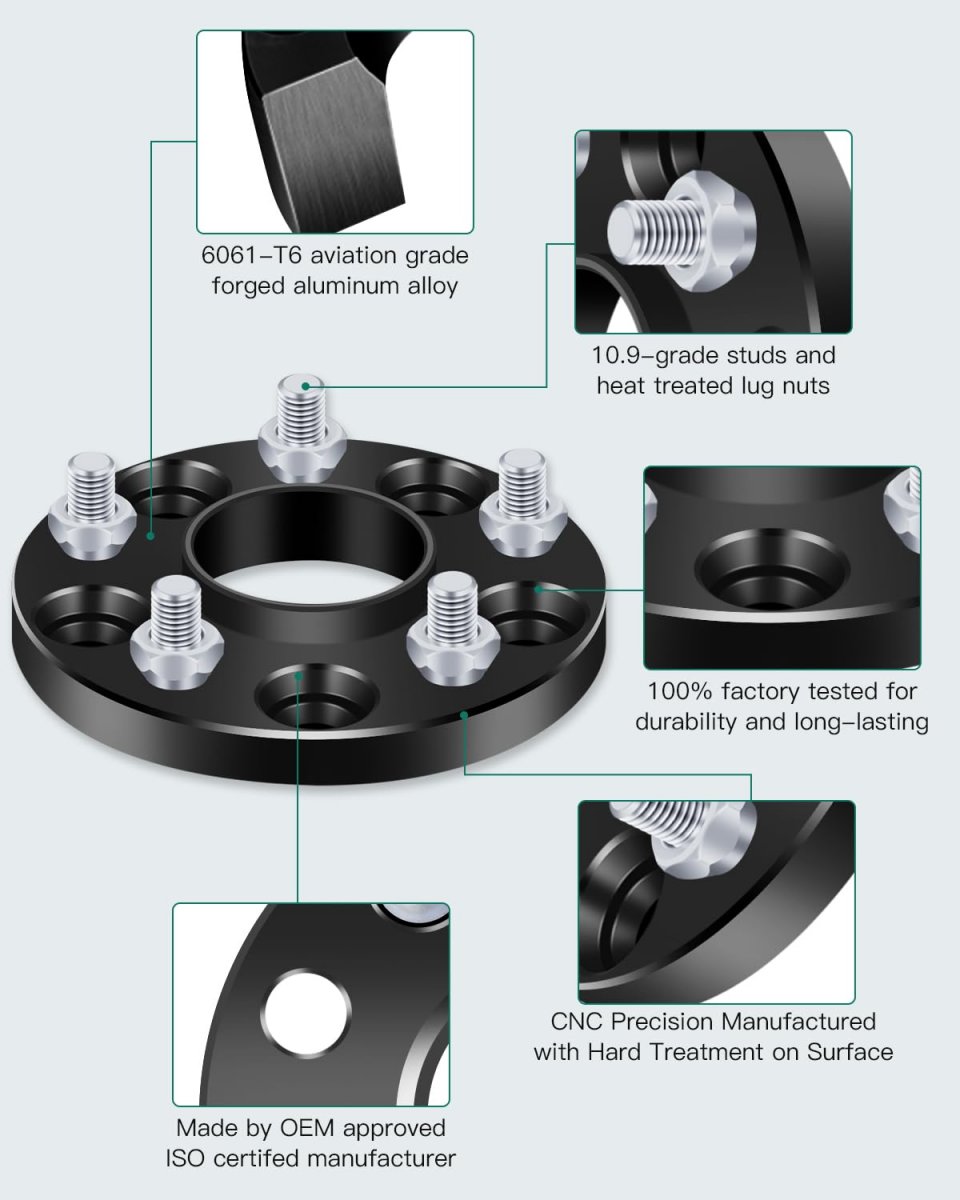 6061–T6 aviation grade forged aluminum alloy

10.9–grade studs and heat treated lug nuts

100% factory tested for durability and long–lasting

CNC Precision Manufactured with Hard Treatment on Surface

Made by OEM approved ISO certifed manufacturer