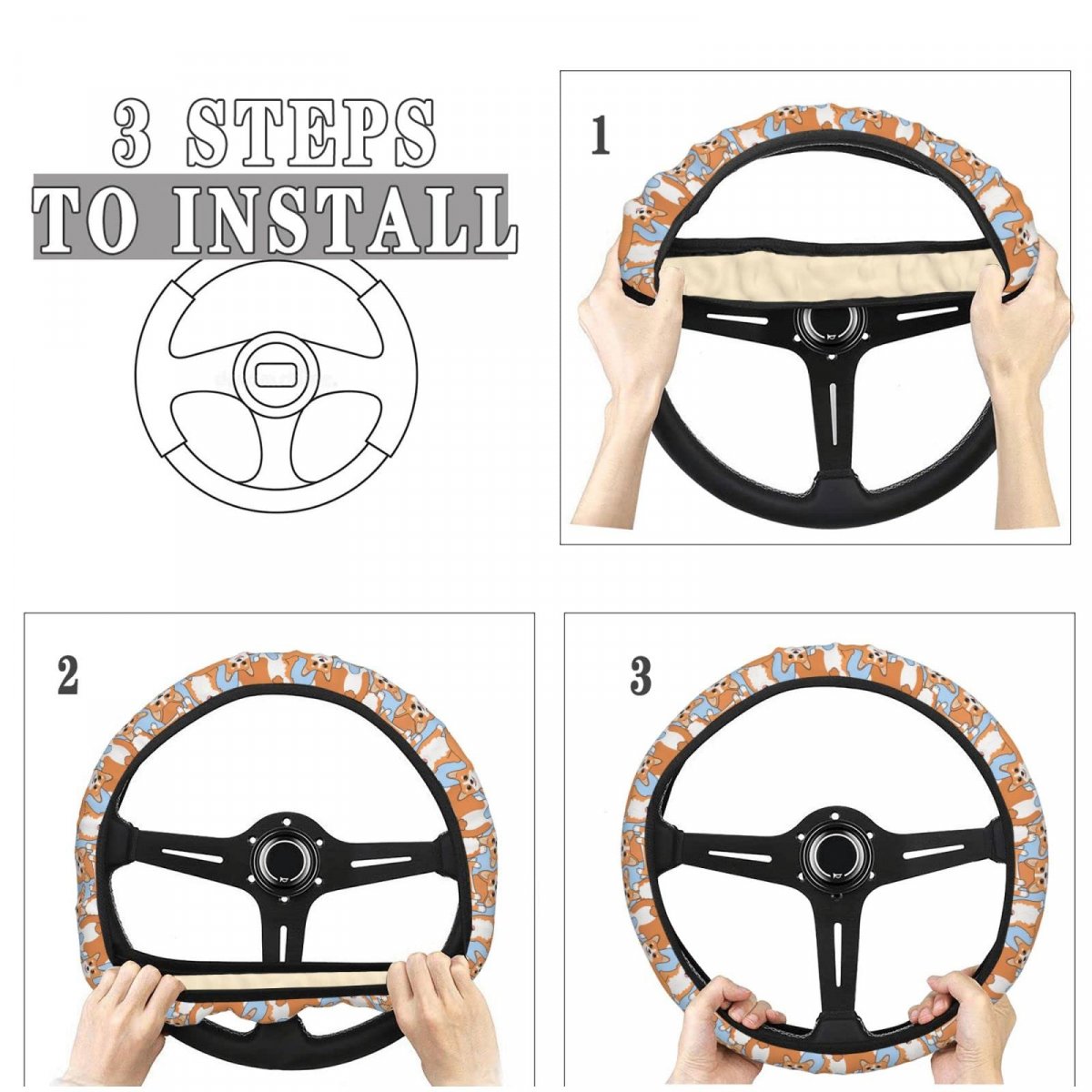 3 STEPS
TO INSTALL

1

2

3